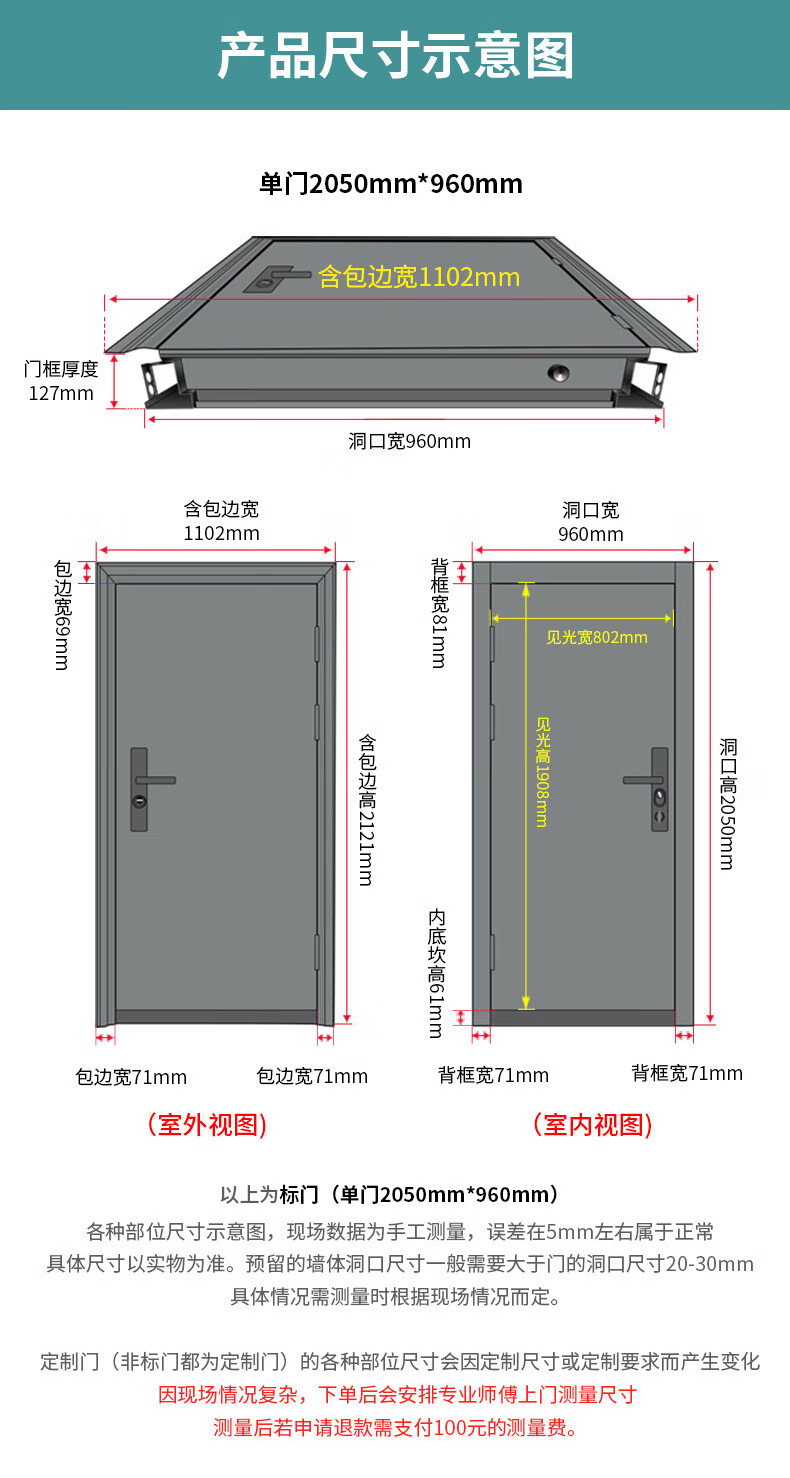 产品尺寸示意图

单门2050mm*960mm

含包边宽1102mm

门框厚度
127mm

洞口宽960mm

含包边宽
1102mm

包边宽69mm

含包边高2121mm

包边宽71mm

包边宽71mm

（室外视图）

洞口宽
960mm

背框宽81mm

见光宽802mm

见光高1908mm

洞口高2050mm

内底坎高61mm

背框宽71mm

背框宽71mm

（室内视图）

以上为标门（单门2050mm*960mm）

各种部位尺寸示意图，现场数据为手工测量，误差在5mm左右属于正常

具体尺寸以实物为准。预留的墙体洞口尺寸一般需要大于门的洞口尺寸20-30mm

具体情况需测量时根据现场情况而定。

定制门（非标门都为定制门）的各种部位尺寸会因定制尺寸或定制要求而产生变化

因现场情况复杂，下单后会安排专业师傅上门测量尺寸

测量后若申请退款需支付100元的测量费。