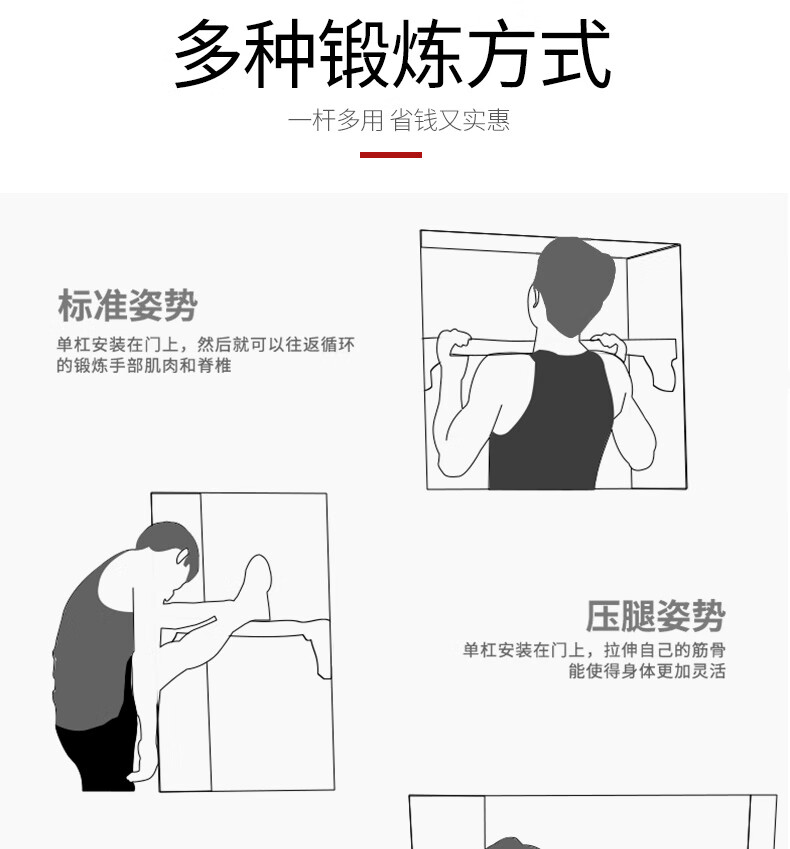 多种锻炼方式

一杆多用 省钱又实惠

标准姿势

单杠安装在门上，然后就可以往返循环的锻炼手部肌肉和脊椎

压腿姿势

单杠安装在门上，拉伸自己的筋骨能使得身体更加灵活