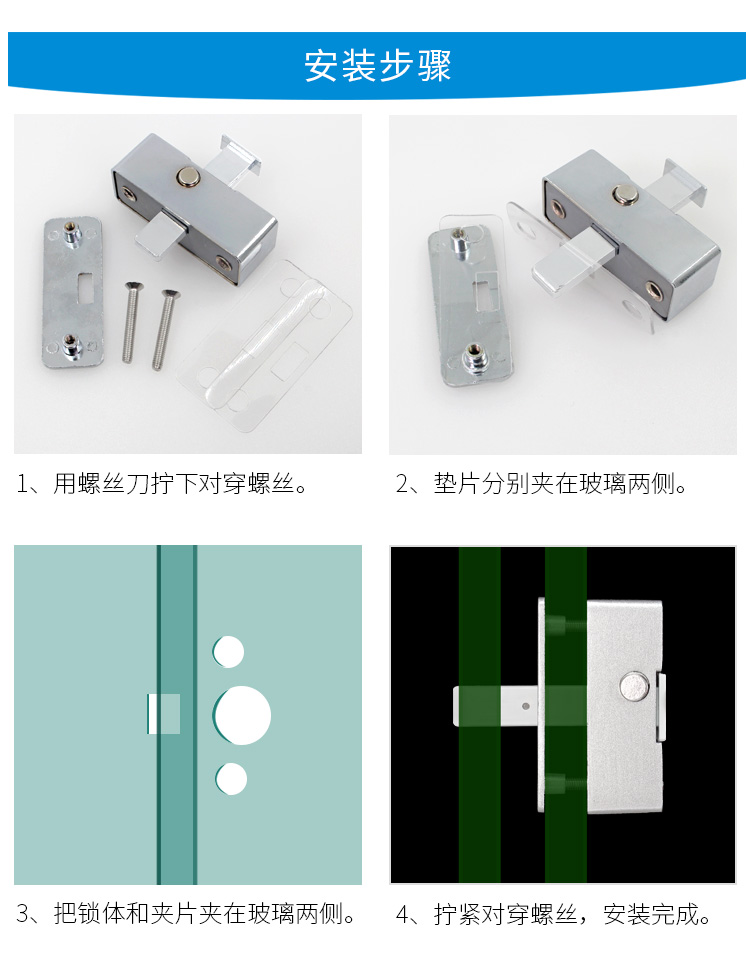 安装步骤

1、用螺丝刀拧下对穿螺丝。

2、垫片分别夹在玻璃两侧。

3、把锁体和夹片夹在玻璃两侧。

4、拧紧对穿螺丝，安装完成。