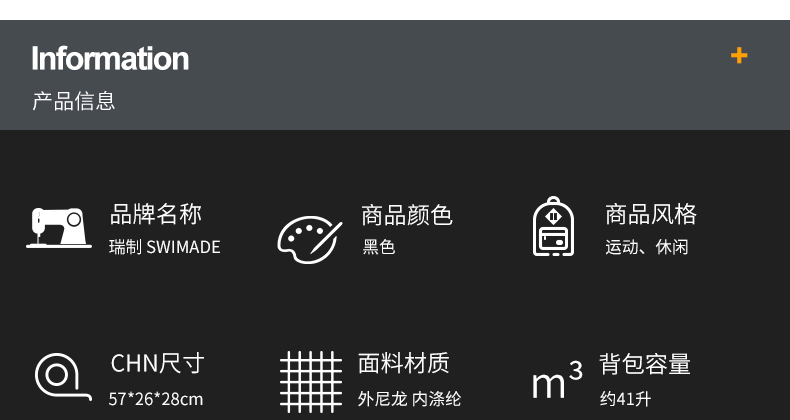 Information
+
产品信息

品牌名称
瑞制 SWIMADE

商品颜色
黑色

商品风格
运动、休闲

CHN尺寸
57*26*28cm

面料材质
外尼龙 内涤纶

$m^3$
背包容量
约41升