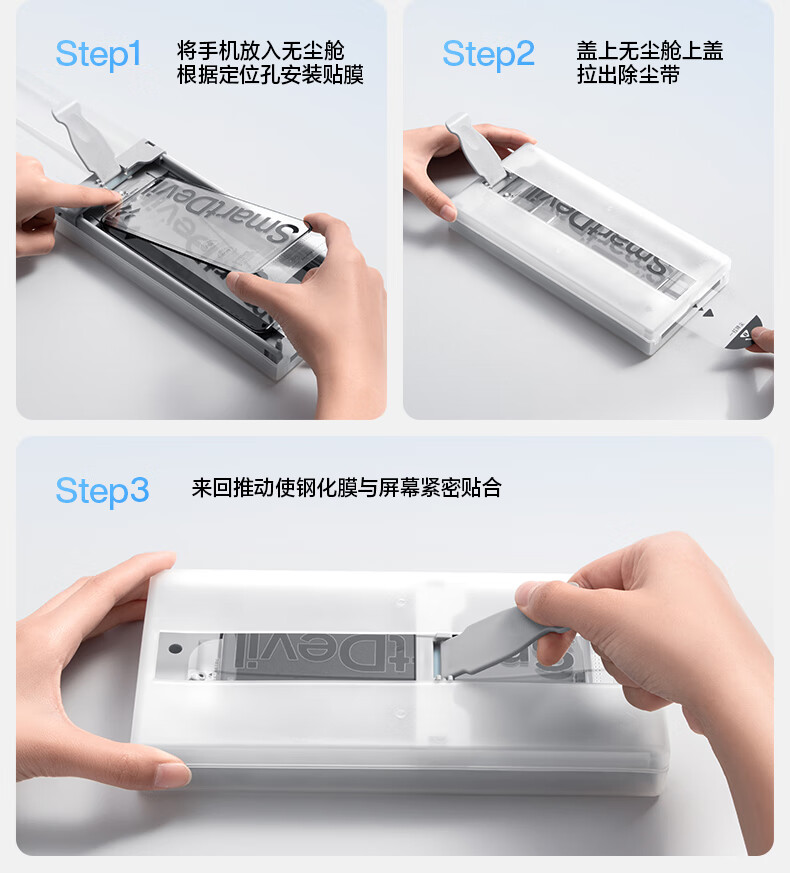 Step1 将手机放入无尘舱
根据定位孔安装贴膜

SmartDevil

Step2 盖上无尘舱上盖
拉出除尘带

SmartDevil

Step3 来回推动使钢化膜与屏幕紧密贴合

SmartDevil