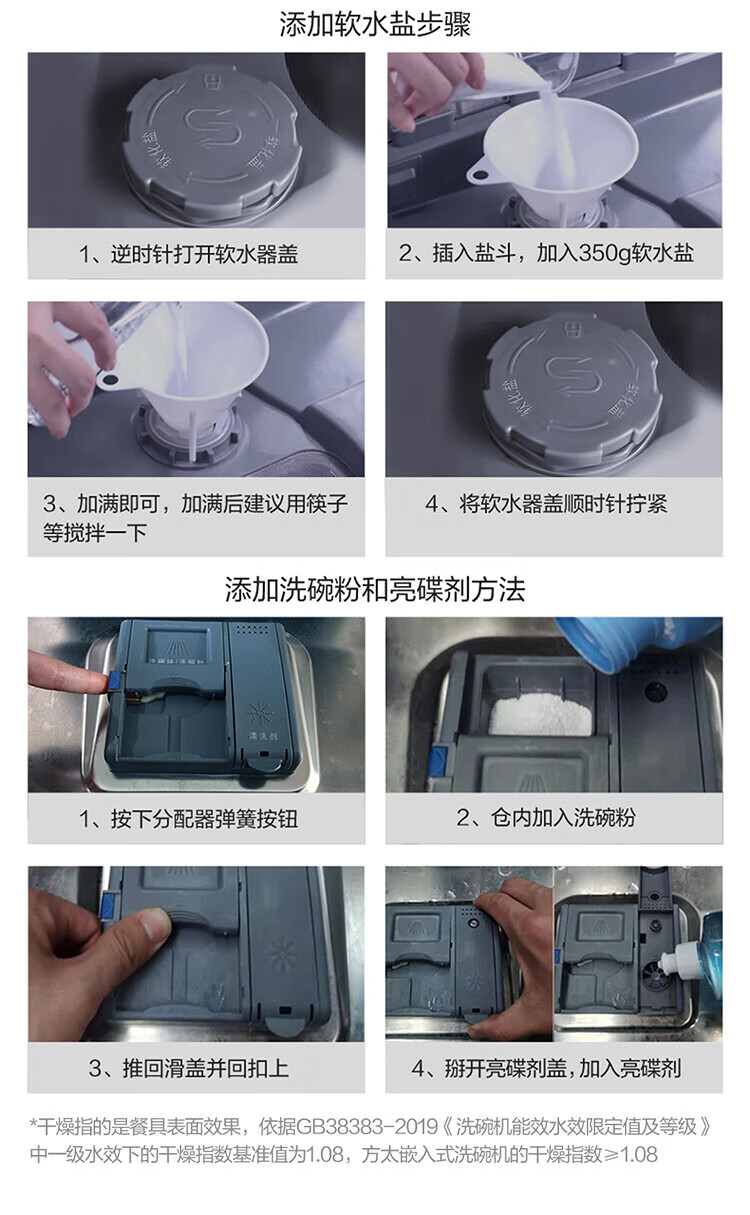 添加软水盐步骤

软水盐

1、逆时针打开软水器盖

2、插入盐斗，加入350g软水盐

3、加满即可，加满后建议用筷子等搅拌一下

软水盐

4、将软水器盖顺时针拧紧

添加洗碗粉和亮碟剂方法

漂洗剂

1、按下分配器弹簧按钮

2、仓内加入洗碗粉

3、推回滑盖并回扣上

4、掰开亮碟剂盖，加入亮碟剂

*干燥指的是餐具表面效果，依据GB38383-2019《洗碗机能效水效限定值及等级》中一级水效下的干燥指数基准值为1.08，方太嵌入式洗碗机的干燥指数≥1.08