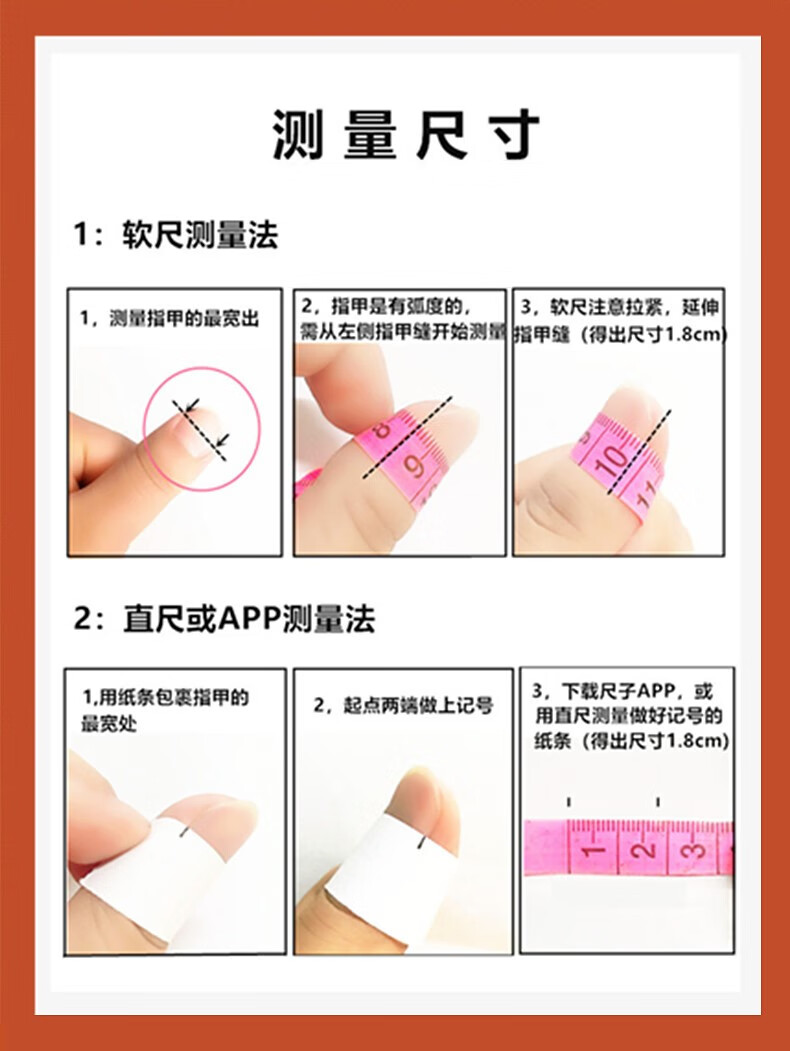 测量尺寸

1：软尺测量法

1，测量指甲的最宽出

2，指甲是有弧度的，需从左侧指甲缝开始测量

8
9

3，软尺注意拉紧，延伸指甲缝（得出尺寸1.8cm）

10
11

2：直尺或APP测量法

1,用纸条包裹指甲的最宽处

2，起点两端做上记号

3，下载尺子APP，或用直尺测量做好记号的纸条（得出尺寸1.8cm）

1
2
3