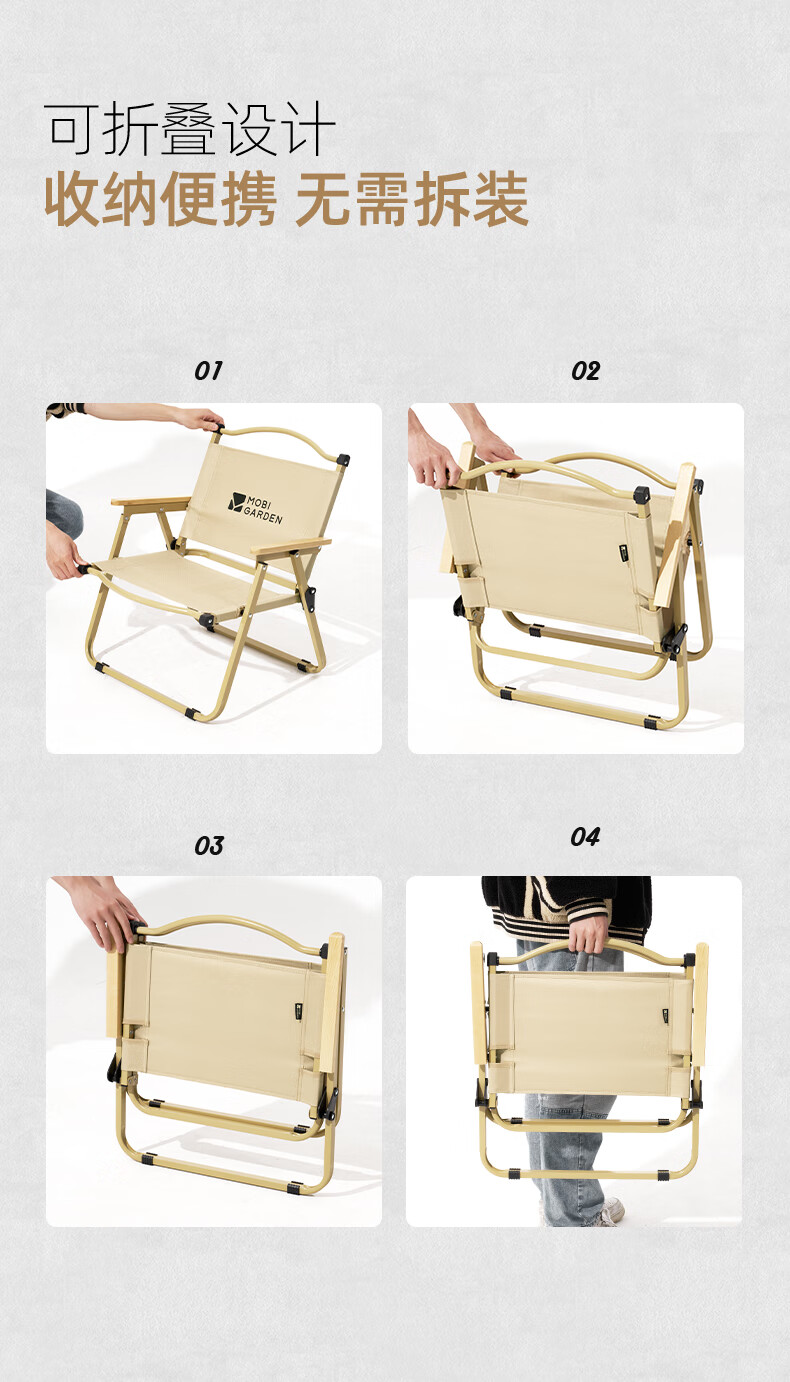 可折叠设计
收纳便携 无需拆装

01

MOBI GARDEN

02

03

04