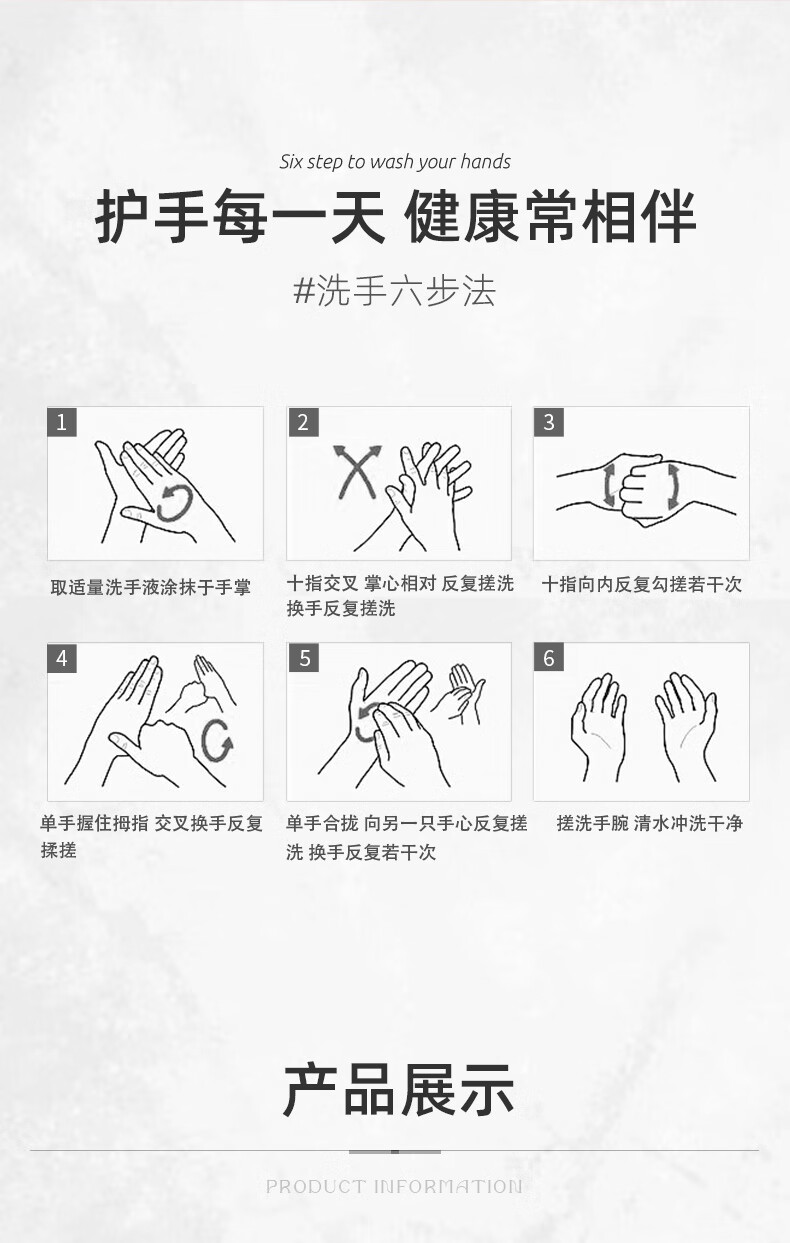 Six step to wash your hands

护手每一天 健康常相伴

#洗手六步法

1

取适量洗手液涂抹于手掌

2

十指交叉 掌心相对 反复搓洗 换手反复搓洗

3

十指向内反复勾搓若干次

4

单手握住拇指 交叉换手反复揉搓

5

单手合拢 向另一只手心反复搓洗 换手反复若干次

6

搓洗手腕 清水冲洗干净

产品展示

PRODUCT INFORMATION