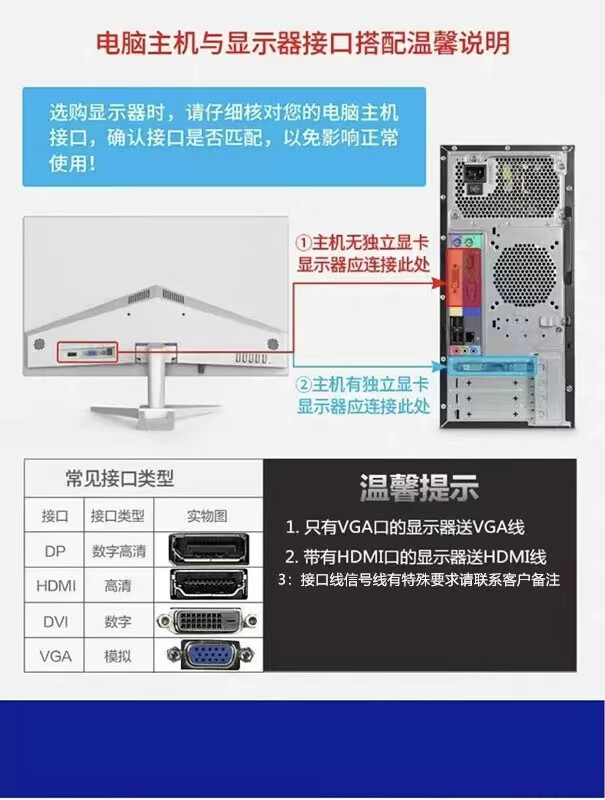 电脑主机与显示器接口搭配温馨说明

选购显示器时，请仔细核对您的电脑主机接口，确认接口是否匹配，以免影响正常使用！

①主机无独立显卡
显示器应连接此处

②主机有独立显卡
显示器应连接此处

常见接口类型

| 接口 | 接口类型 | 实物图 |
|---|---|---|
| DP | 数字高清 | |
| HDMI | 高清 | |
| DVI | 数字 | |
| VGA | 模拟 | |

温馨提示

1. 只有VGA口的显示器送VGA线
2. 带有HDMI口的显示器送HDMI线
3：接口线信号线有特殊要求请联系客户备注