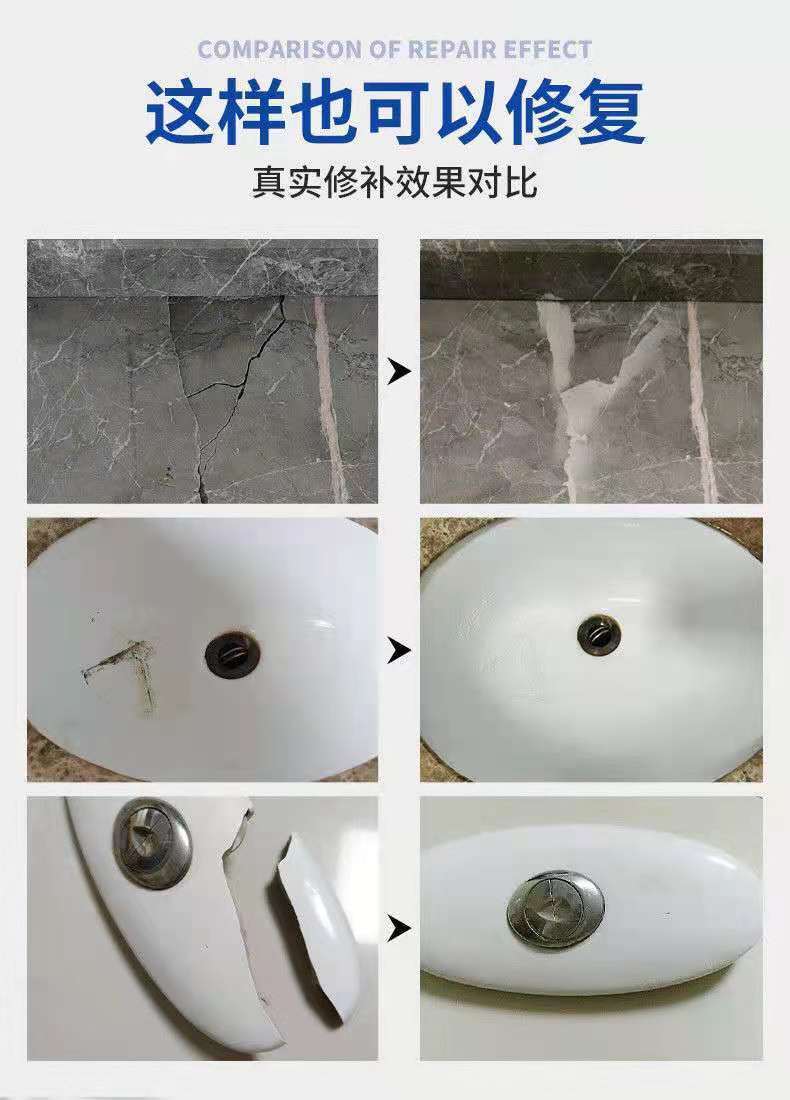 COMPARISON OF REPAIR EFFECT

这样也可以修复

真实修补效果对比