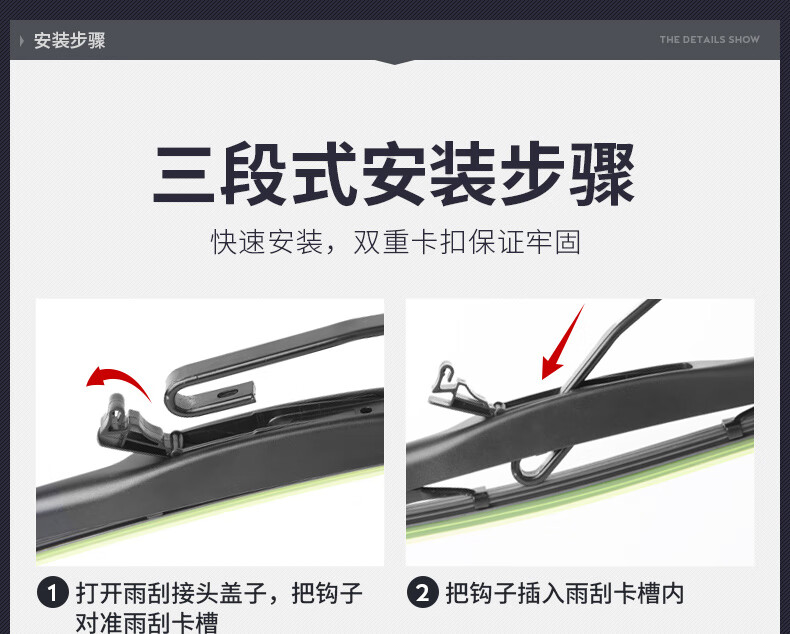 安装步骤

THE DETAILS SHOW

三段式安装步骤

快速安装，双重卡扣保证牢固

1 打开雨刮接头盖子，把钩子对准雨刮卡槽

2 把钩子插入雨刮卡槽内