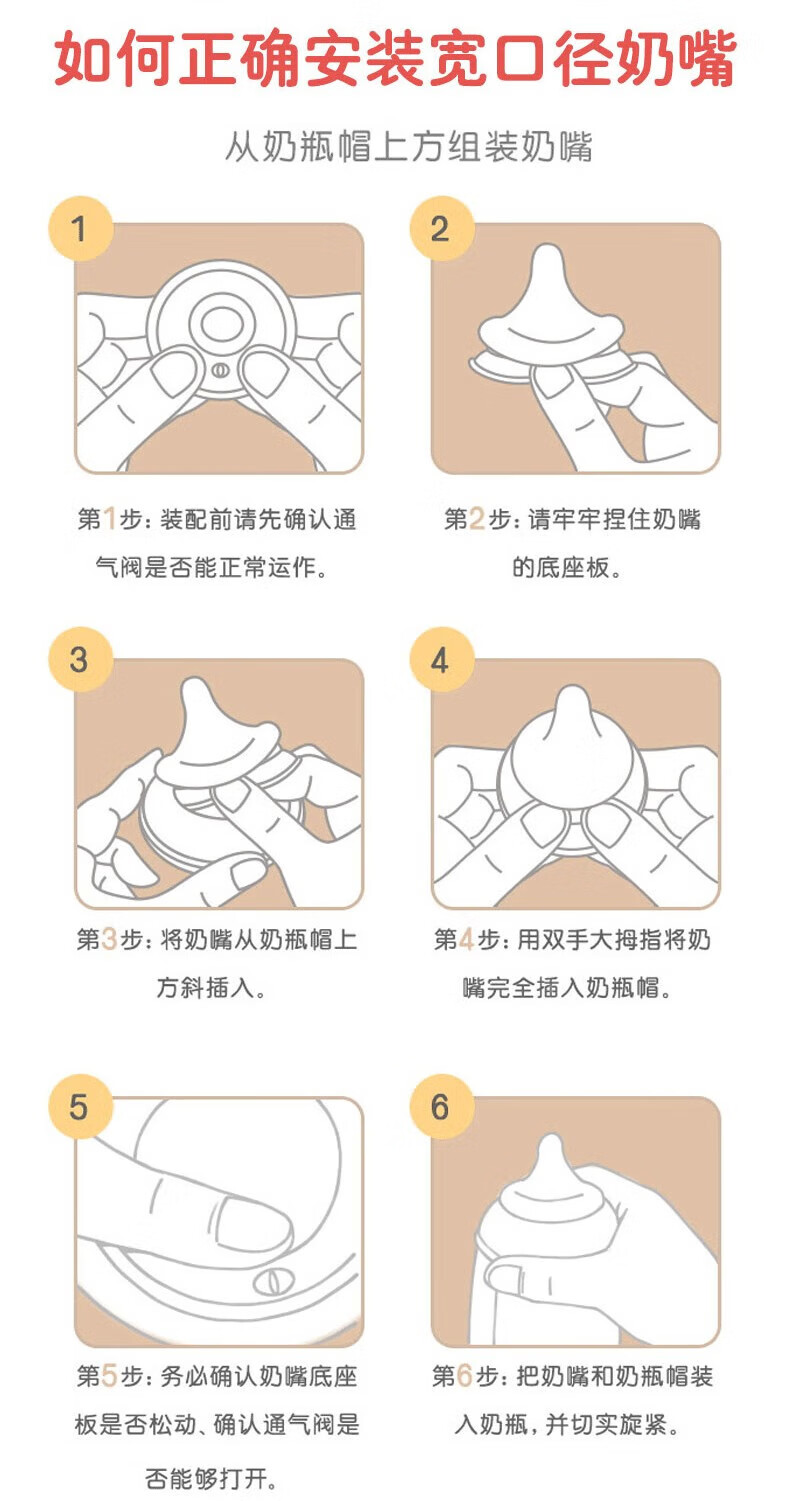 如何正确安装宽口径奶嘴

从奶瓶帽上方组装奶嘴

1

第1步：装配前请先确认通气阀是否能正常运作。

2

第2步：请牢牢捏住奶嘴的底座板。

3

第3步：将奶嘴从奶瓶帽上方斜插入。

4

第4步：用双手大拇指将奶嘴完全插入奶瓶帽。

5

第5步：务必确认奶嘴底座板是否松动、确认通气阀是否能够打开。

6

第6步：把奶嘴和奶瓶帽装入奶瓶，并切实旋紧。