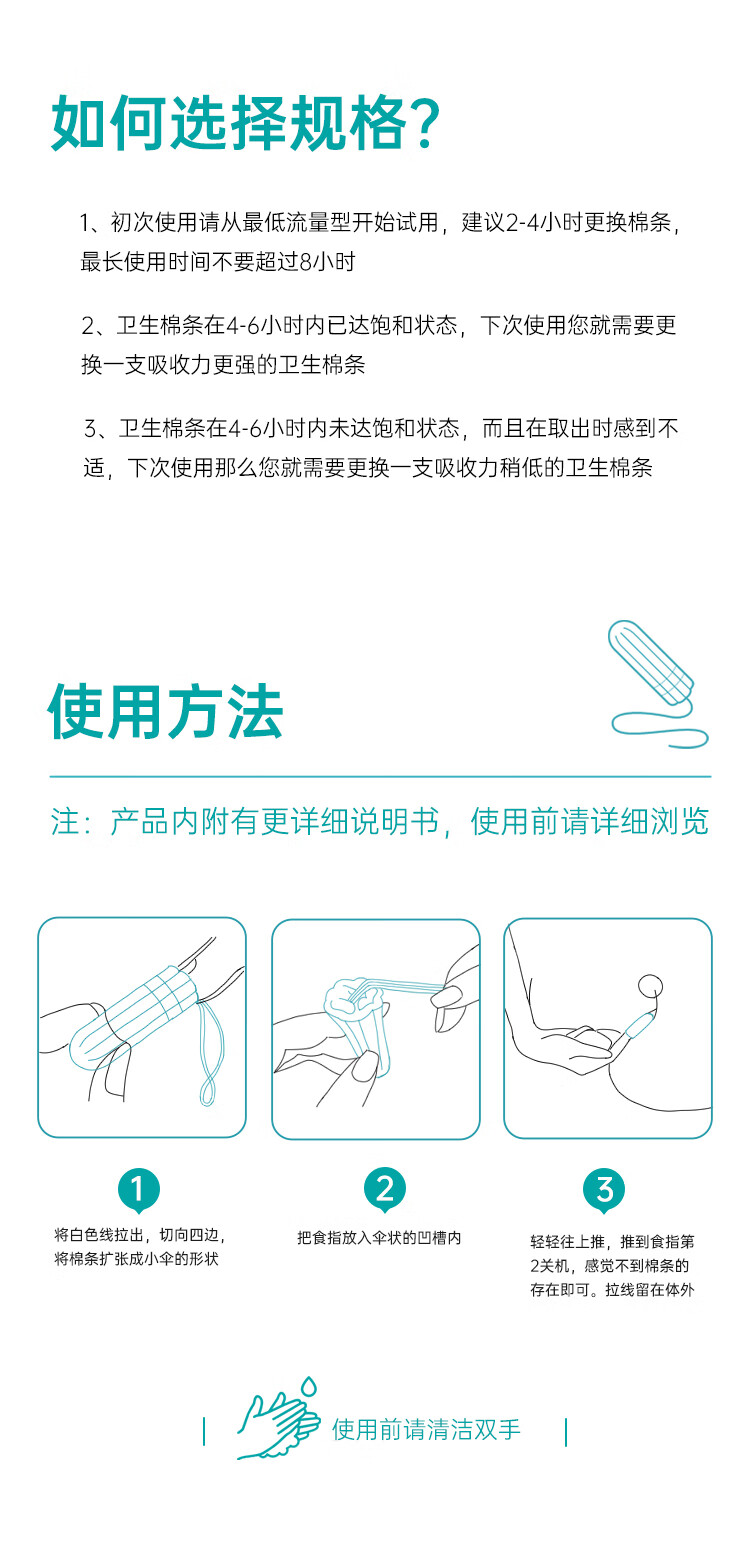 如何选择规格?

1、初次使用请从最低流量型开始试用，建议2-4小时更换棉条，最长使用时间不要超过8小时

2、卫生棉条在4-6小时内已达饱和状态，下次使用您就需要更换一支吸收力更强的卫生棉条

3、卫生棉条在4-6小时内未达饱和状态，而且在取出时感到不适，下次使用那么您就需要更换一支吸收力稍低的卫生棉条

使用方法

注：产品内附有更详细说明书，使用前请详细浏览

1
将白色线拉出，切向四边，将棉条扩张成小伞的形状

2
把食指放入伞状的凹槽内

3
轻轻往上推，推到食指第2关机，感觉不到棉条的存在即可。拉线留在体外

使用前请清洁双手