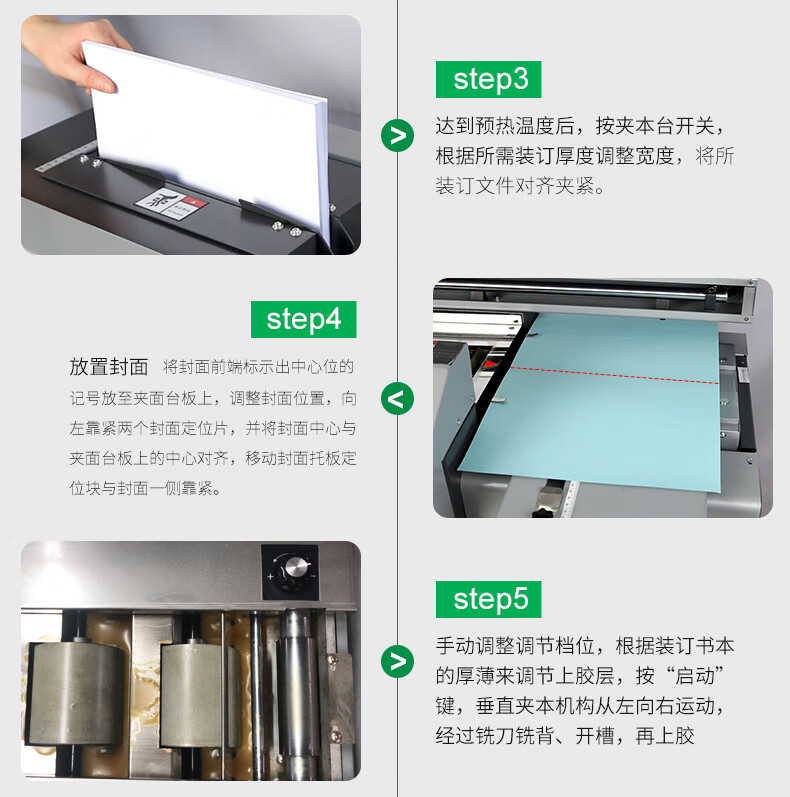 step3

达到预热温度后，按夹本台开关，根据所需装订厚度调整宽度，将所装订文件对齐夹紧。

step4

放置封面 将封面前端标示出中心位的记号放至夹面台板上，调整封面位置，向左靠紧两个封面定位片，并将封面中心与夹面台板上的中心对齐，移动封面托板定位块与封面一侧靠紧。

step5

手动调整调节档位，根据装订书本的厚薄来调节上胶层，按“启动”键，垂直夹本机构从左向右运动，经过铣刀铣背、开槽，再上胶