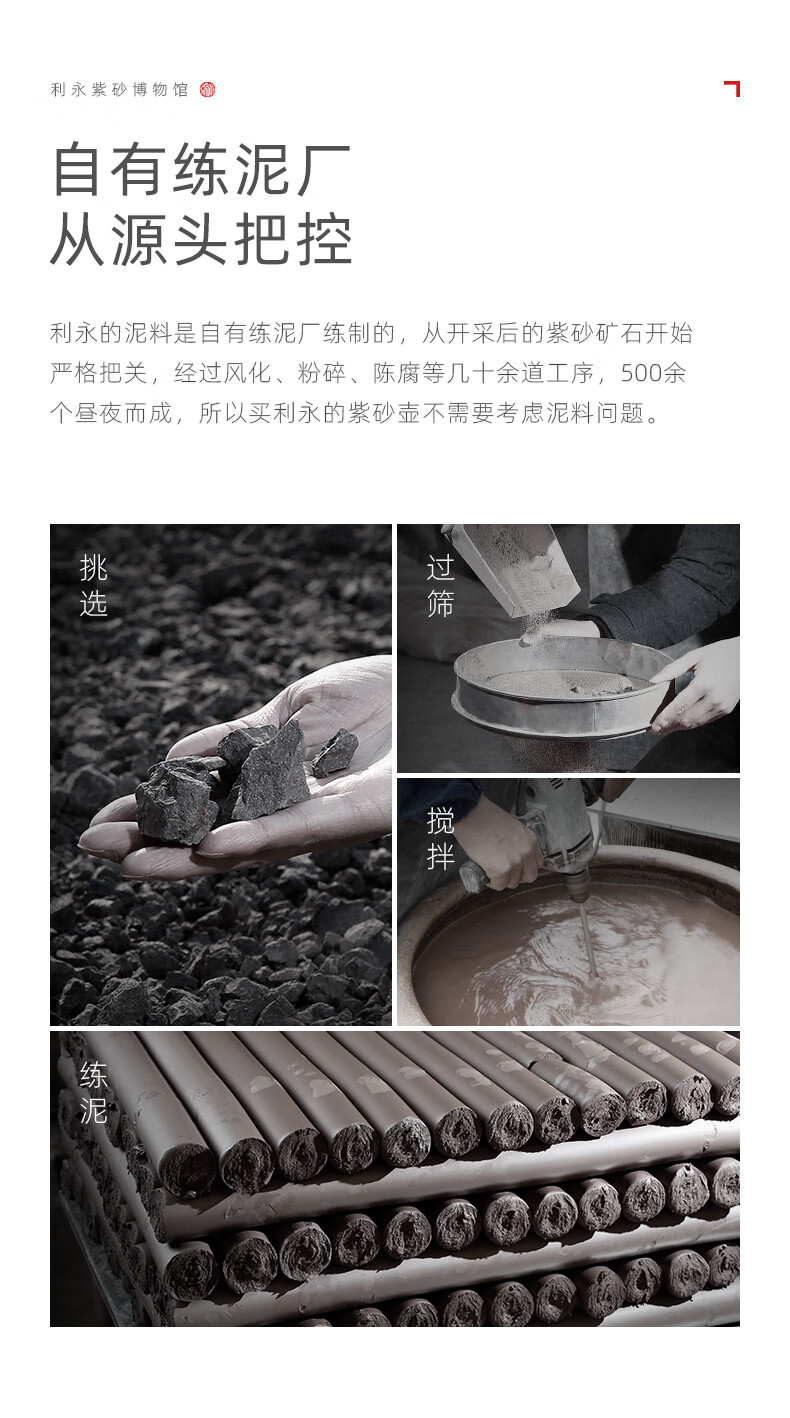 利永紫砂博物馆

自有练泥厂
从源头把控

利永的泥料是自有练泥厂练制的，从开采后的紫砂矿石开始严格把关，经过风化、粉碎、陈腐等几十余道工序，500余个昼夜而成，所以买利永的紫砂壶不需要考虑泥料问题。

挑选

过筛

搅拌

练泥