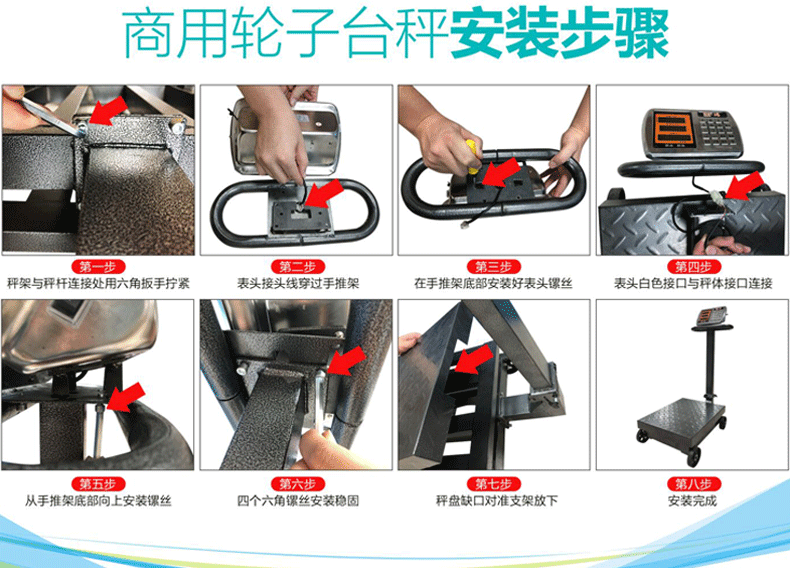 商用轮子台秤安装步骤

第一步
秤架与秤杆连接处用六角扳手拧紧

第二步
表头接头线穿过手推架

第三步
在手推架底部安装好表头镙丝

第四步
表头白色接口与秤体接口连接

第五步
从手推架底部向上安装镙丝

第六步
四个六角镙丝安装稳固

第七步
秤盘缺口对准支架放下

第八步
安装完成