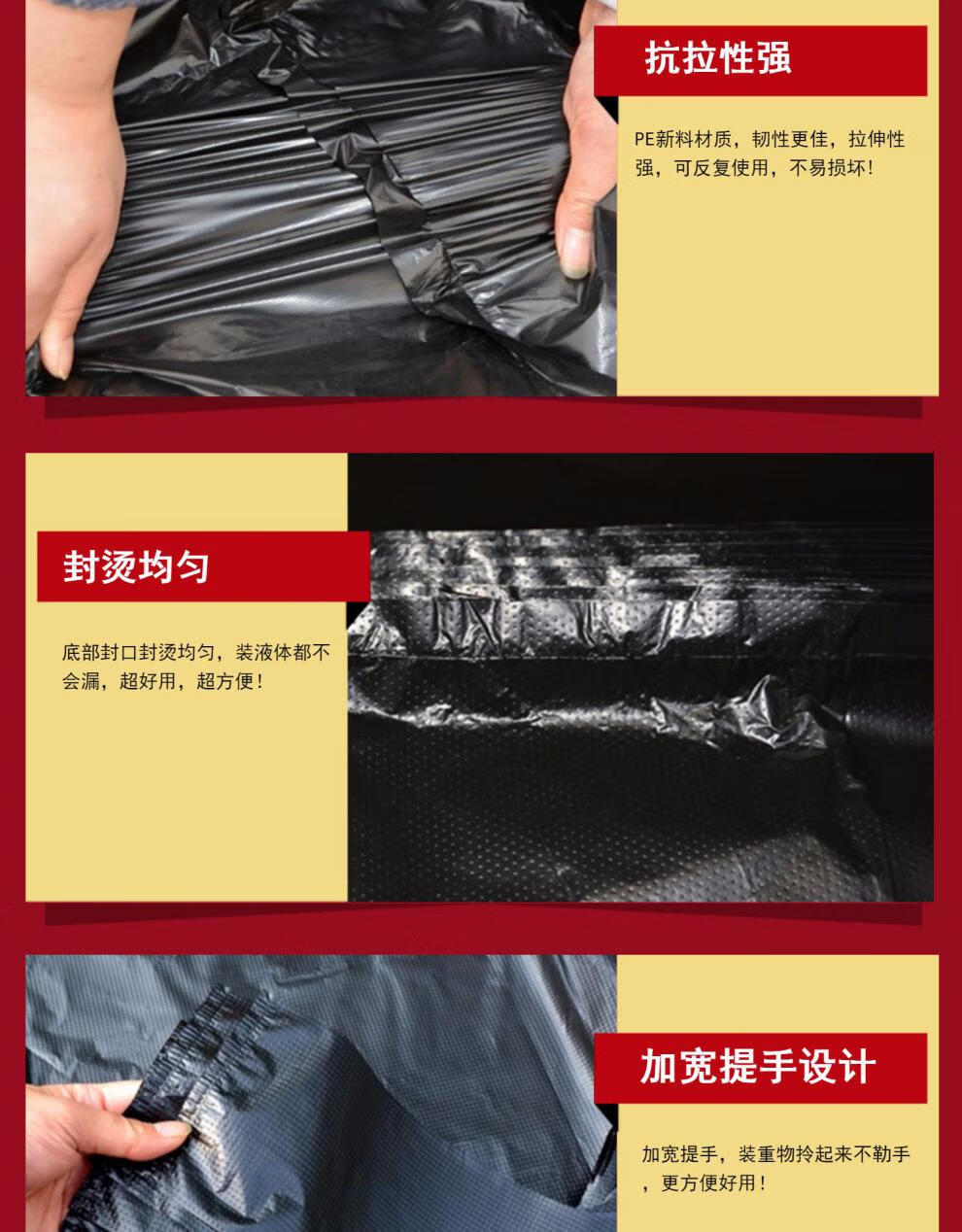 抗拉性强

PE新料材质，韧性更佳，拉伸性强，可反复使用，不易损坏！

封烫均匀

底部封口封烫均匀，装液体都不会漏，超好用，超方便！

加宽提手设计

加宽提手，装重物拎起来不勒手，更方便好用！