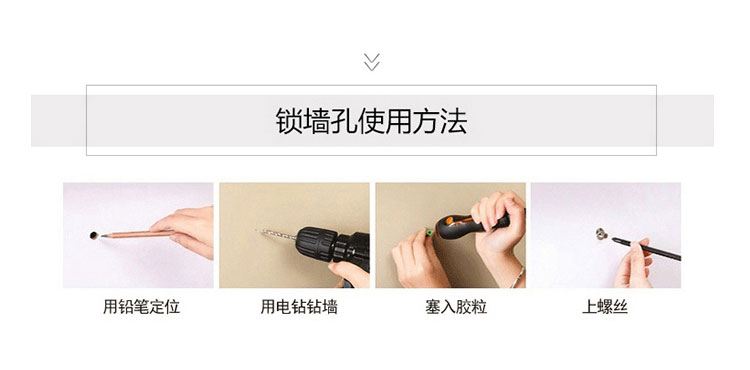 锁墙孔使用方法

用铅笔定位

用电钻钻墙

塞入胶粒

上螺丝