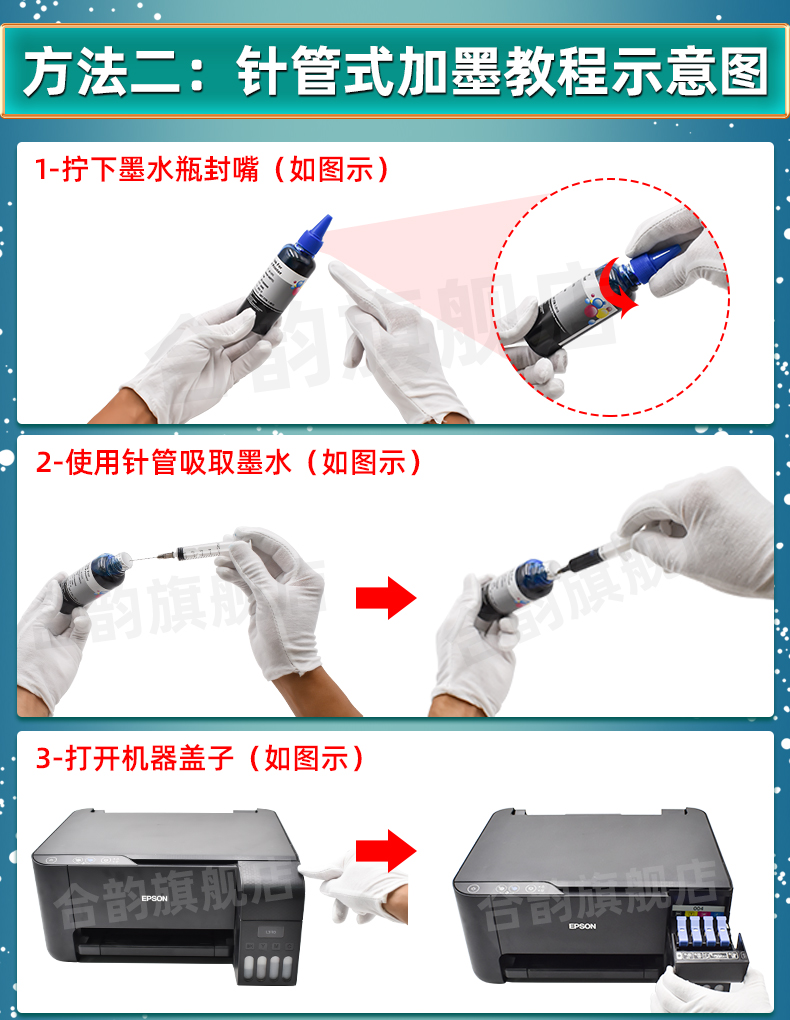 方法二：针管式加墨教程示意图

1-拧下墨水瓶封嘴（如图示）

合韵旗舰店

2-使用针管吸取墨水（如图示）

合韵旗舰店

合韵旗舰店

3-打开机器盖子（如图示）

EPSON

合韵旗舰店

EPSON

合韵旗舰店