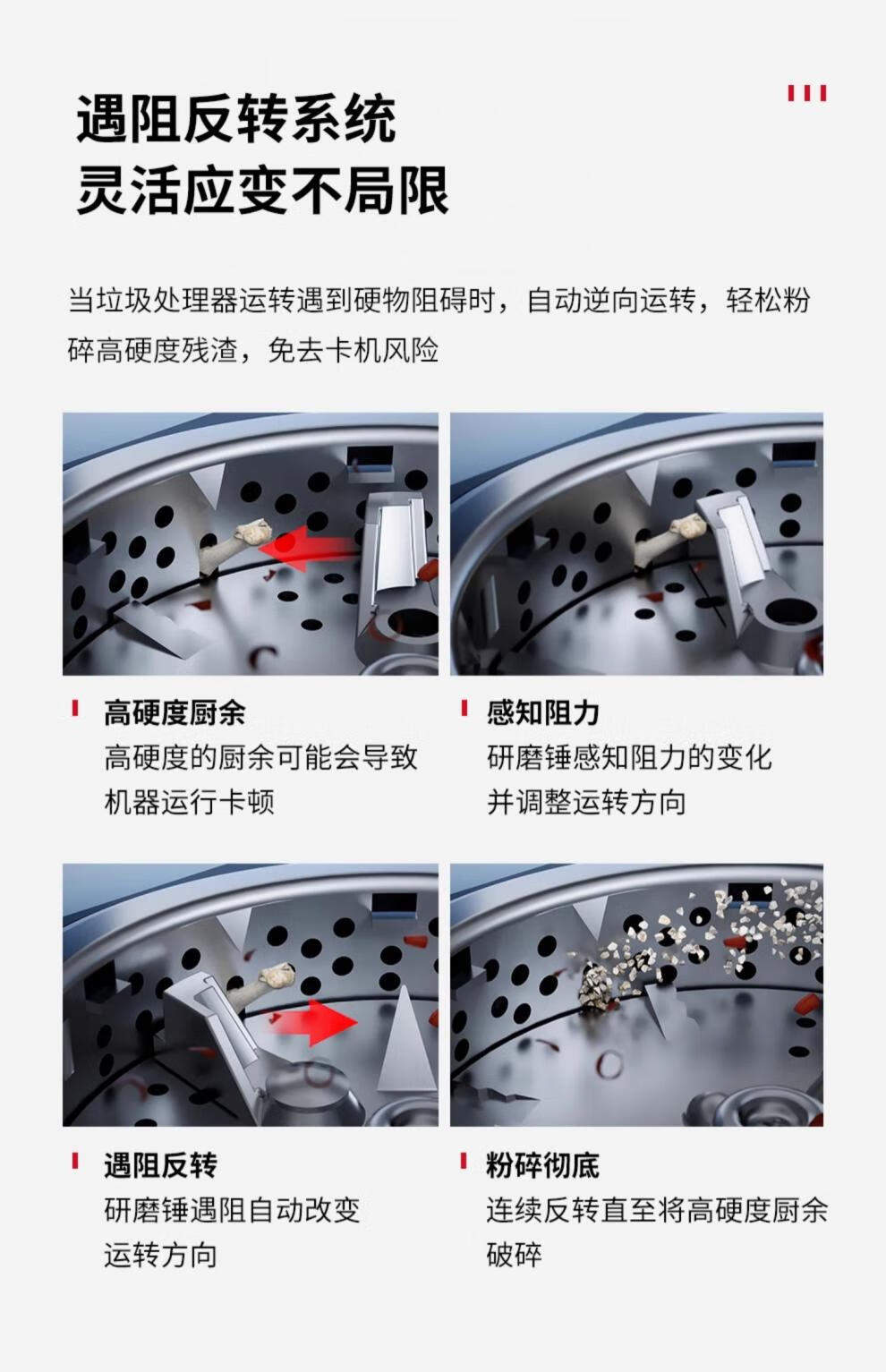 遇阻反转系统
灵活应变不局限

当垃圾处理器运转遇到硬物阻碍时，自动逆向运转，轻松粉碎高硬度残渣，免去卡机风险

高硬度厨余
高硬度的厨余可能会导致机器运行卡顿

感知阻力
研磨锤感知阻力的变化并调整运转方向

遇阻反转
研磨锤遇阻自动改变运转方向

粉碎彻底
连续反转直至将高硬度厨余破碎