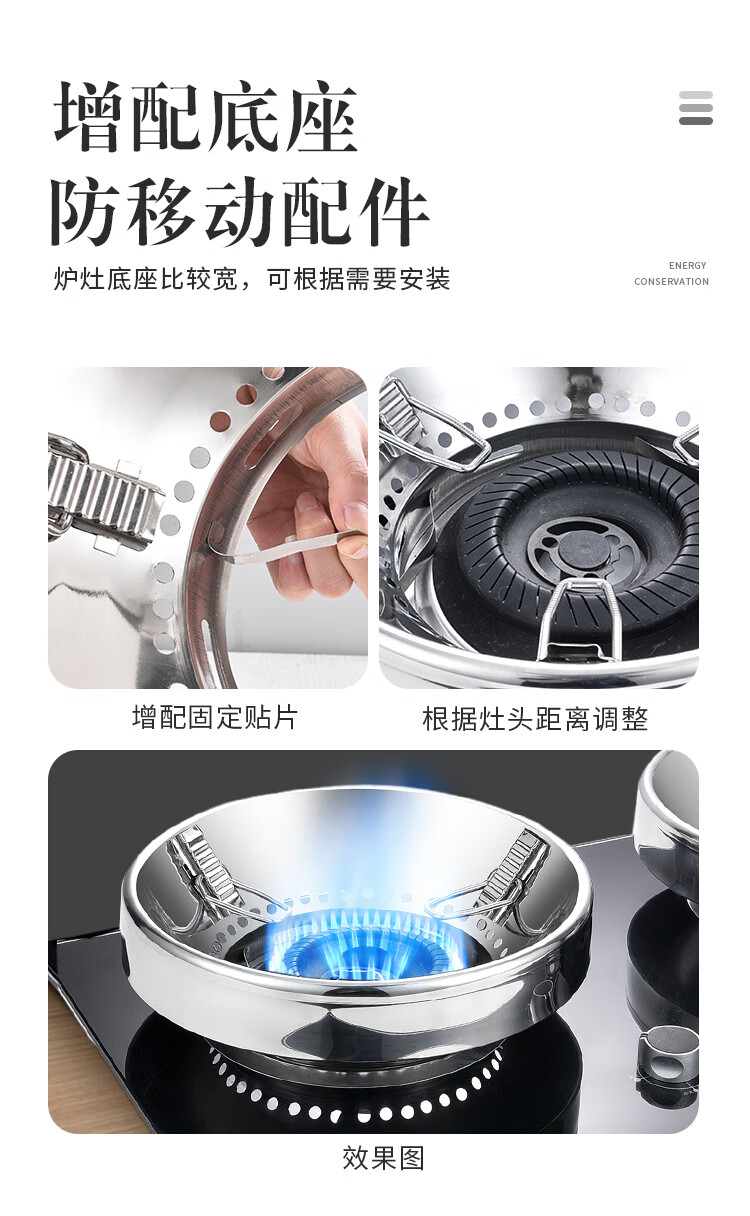 增配底座
防移动配件

炉灶底座比较宽，可根据需要安装

ENERGY
CONSERVATION

增配固定贴片

根据灶头距离调整

效果图