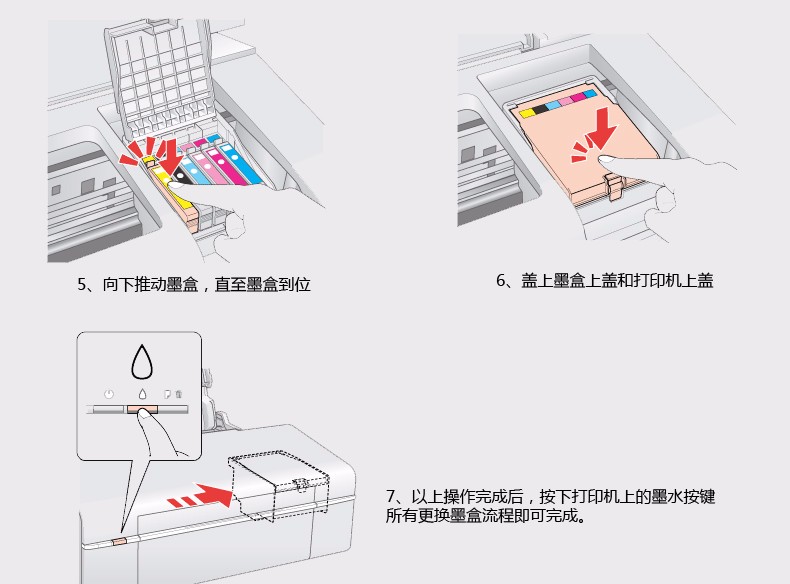 5、向下推动墨盒，直至墨盒到位

6、盖上墨盒上盖和打印机上盖

7、以上操作完成后，按下打印机上的墨水按键所有更换墨盒流程即可完成。