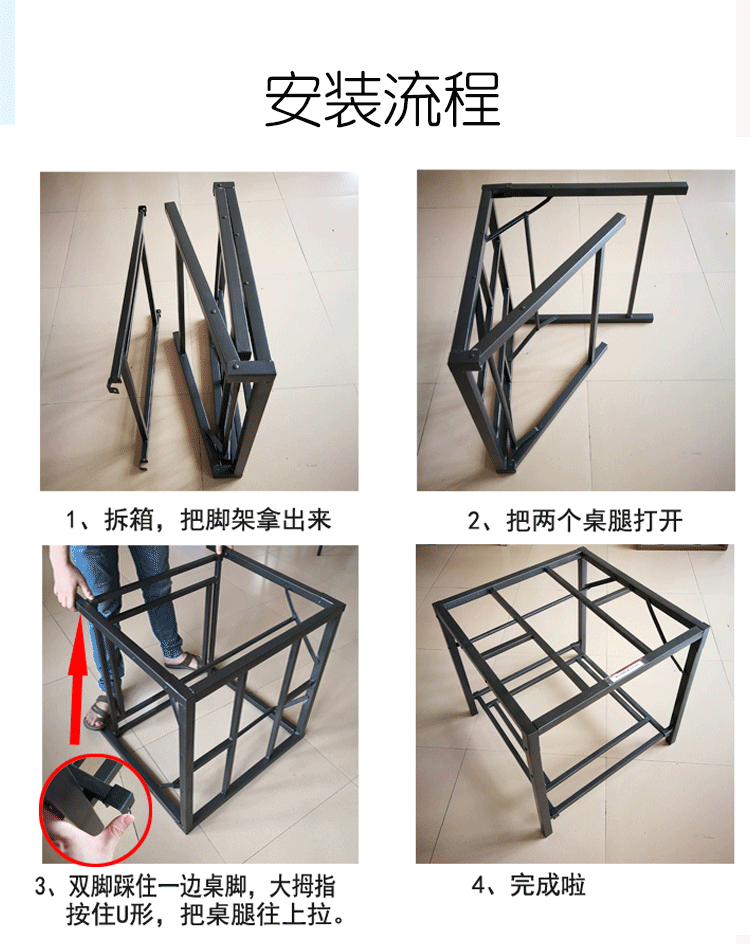 安装流程

1、拆箱，把脚架拿出来

2、把两个桌腿打开

3、双脚踩住一边桌脚，大拇指按住U形，把桌腿往上拉。

4、完成啦