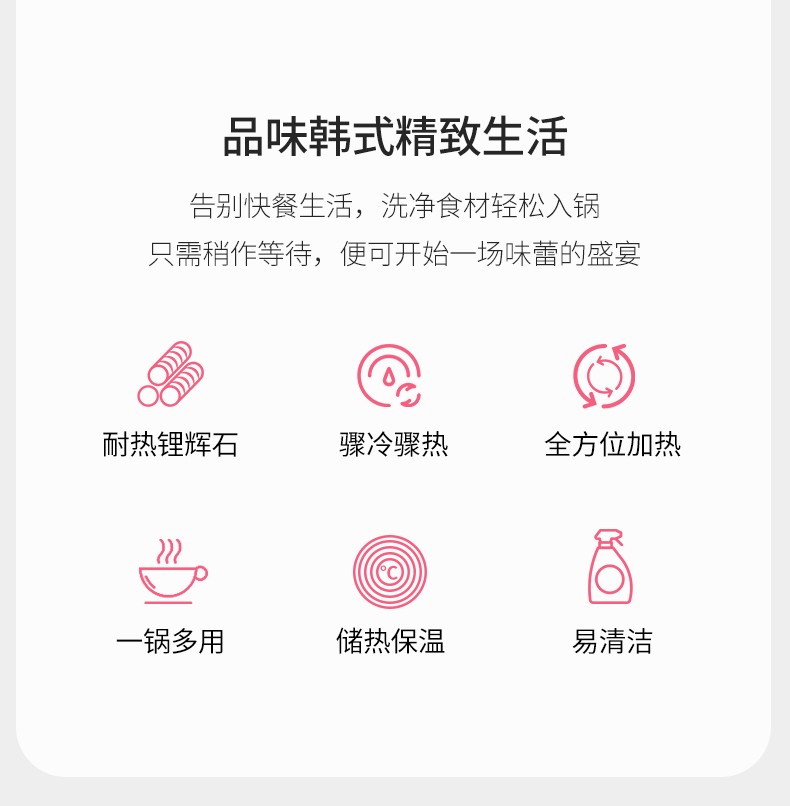 品味韩式精致生活

告别快餐生活，洗净食材轻松入锅
只需稍作等待，便可开始一场味蕾的盛宴

耐热锂辉石

骤冷骤热

全方位加热

一锅多用

储热保温

易清洁