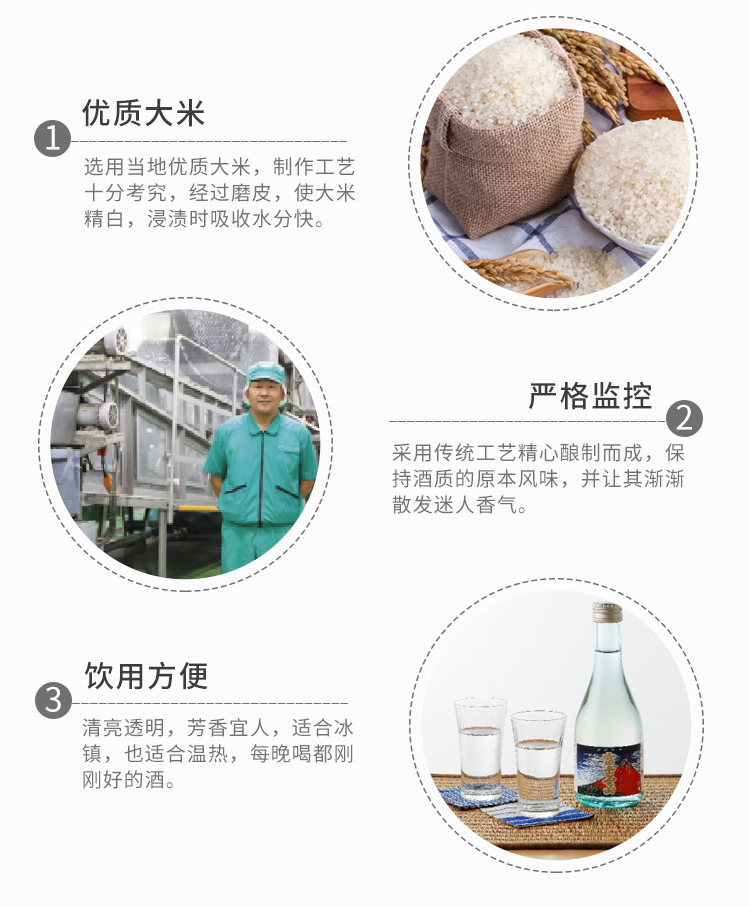 1 优质大米

选用当地优质大米，制作工艺十分考究，经过磨皮，使大米精白，浸渍时吸收水分快。

严格监控 2

采用传统工艺精心酿制而成，保持酒质的原本风味，并让其渐渐散发迷人香气。

3 饮用方便

清亮透明，芳香宜人，适合冰镇，也适合温热，每晚喝都刚刚好的酒。