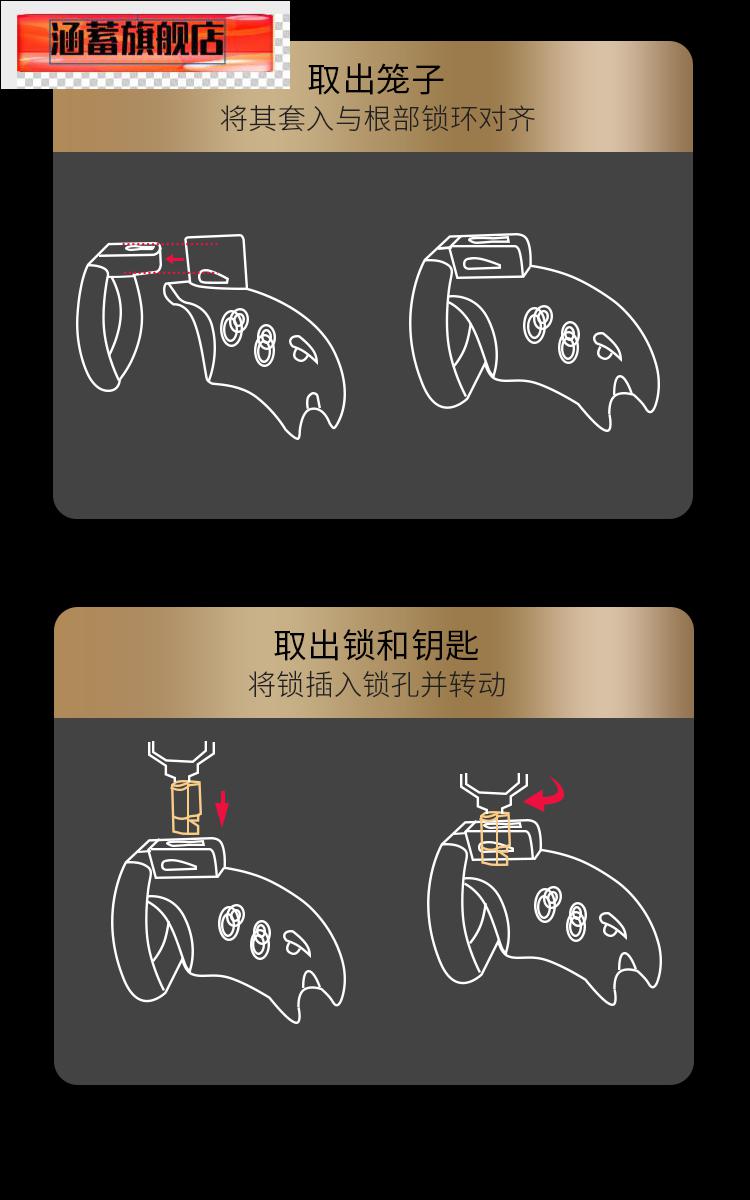 涵蓄旗舰店

取出笼子
将其套入与根部锁环对齐

取出锁和钥匙
将锁插入锁孔并转动