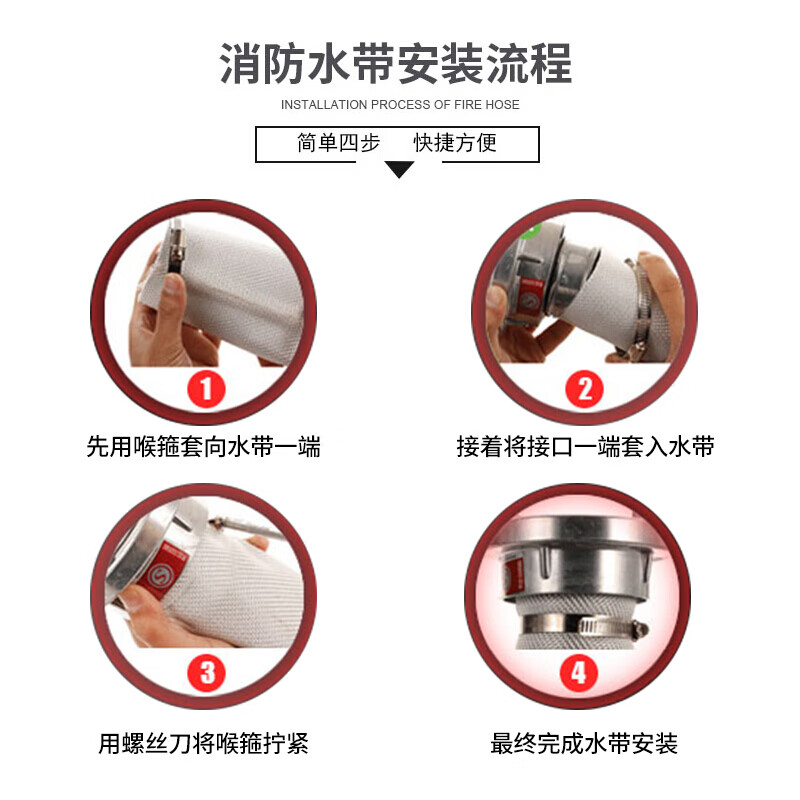 消防水带安装流程

INSTALLATION PROCESS OF FIRE HOSE

简单四步　快捷方便

1

先用喉箍套向水带一端

2

接着将接口一端套入水带

3

用螺丝刀将喉箍拧紧

4

最终完成水带安装