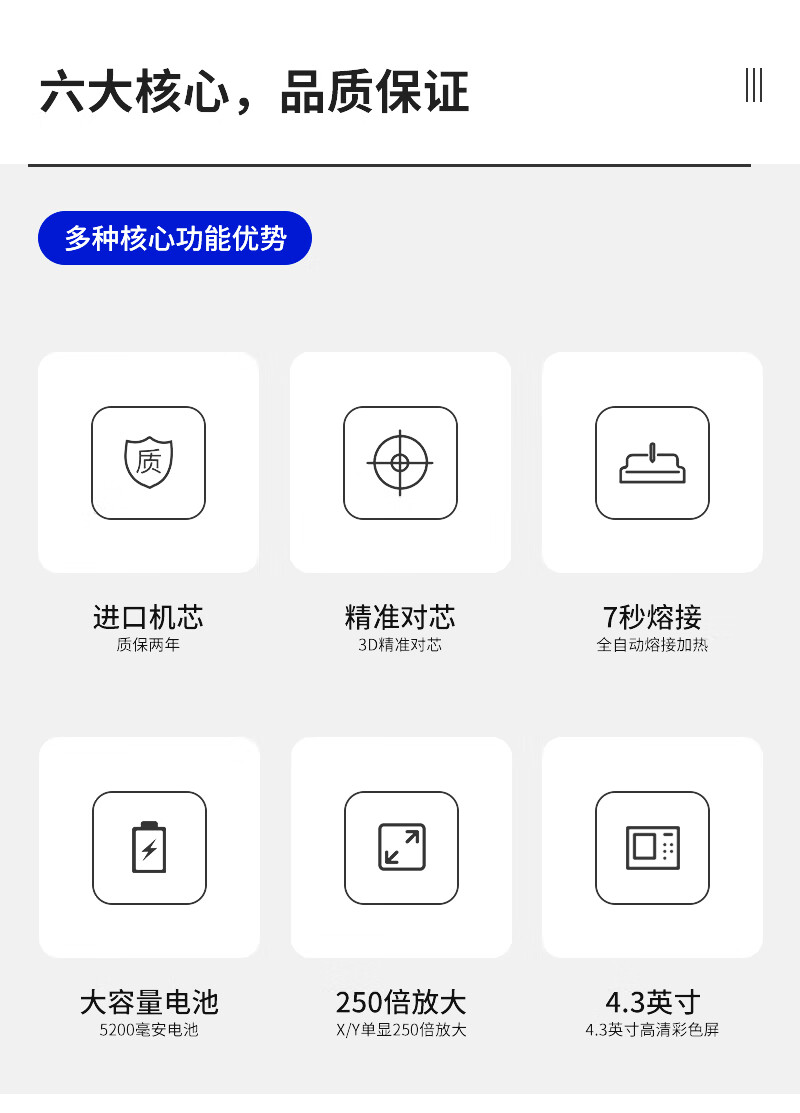 六大核心，品质保证

多种核心功能优势

质

进口机芯
质保两年

精准对芯
3D精准对芯

7秒熔接
全自动熔接加热

大容量电池
5200毫安电池

250倍放大
X/Y单显250倍放大

4.3英寸
4.3英寸高清彩色屏