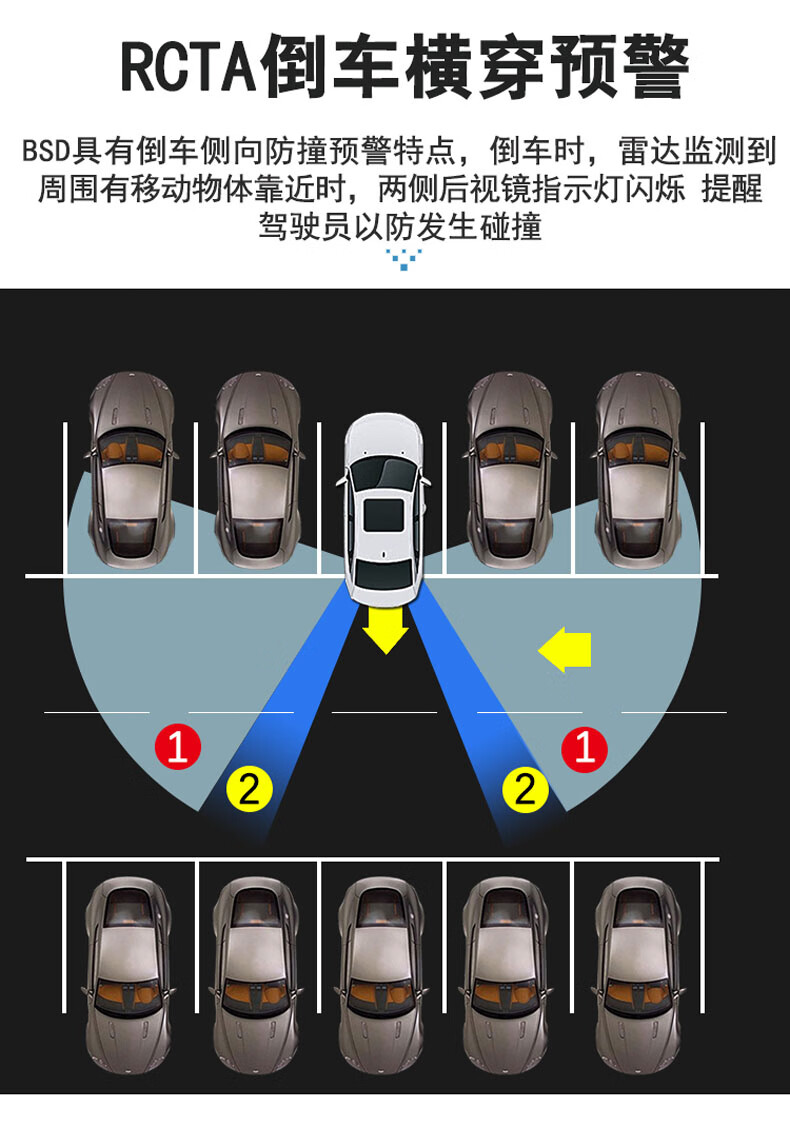 RCTA倒车横穿预警

BSD具有倒车侧向防撞预警特点，倒车时，雷达监测到周围有移动物体靠近时，两侧后视镜指示灯闪烁 提醒驾驶员以防发生碰撞

1

2

2

1