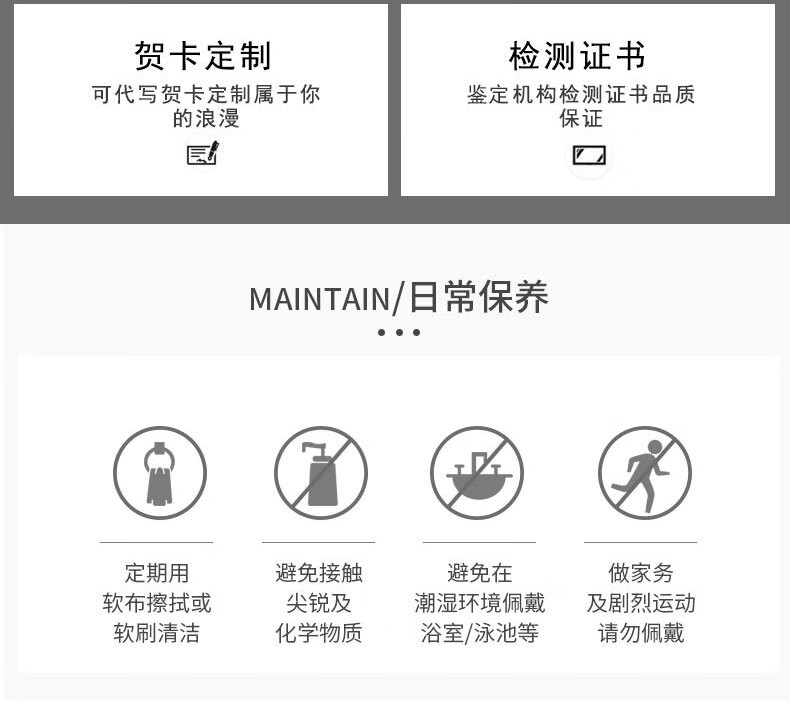 贺卡定制

可代写贺卡定制属于你的浪漫

检测证书

鉴定机构检测证书品质保证

MAINTAIN/日常保养

定期用
软布擦拭或
软刷清洁

避免接触
尖锐及
化学物质

避免在
潮湿环境佩戴
浴室/泳池等

做家务
及剧烈运动
请勿佩戴