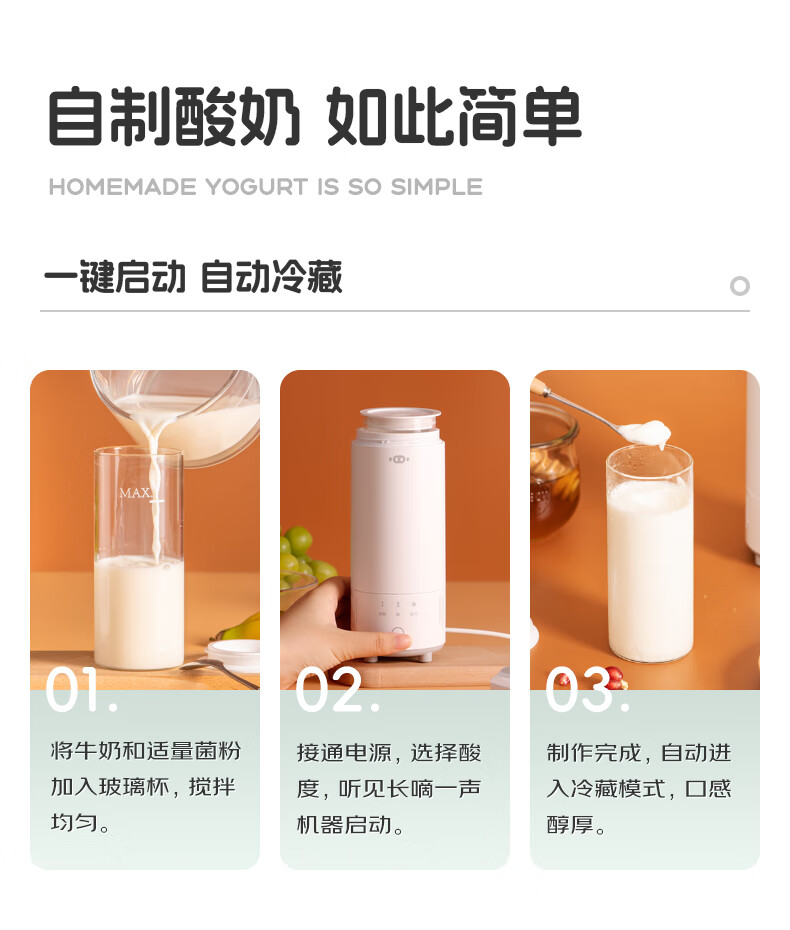 自制酸奶 如此简单

HOMEMADE YOGURT IS SO SIMPLE

一键启动 自动冷藏

MAX

01.

将牛奶和适量菌粉加入玻璃杯，搅拌均匀。

02.

接通电源，选择酸度，听见长嘀一声机器启动。

03.

制作完成，自动进入冷藏模式，口感醇厚。