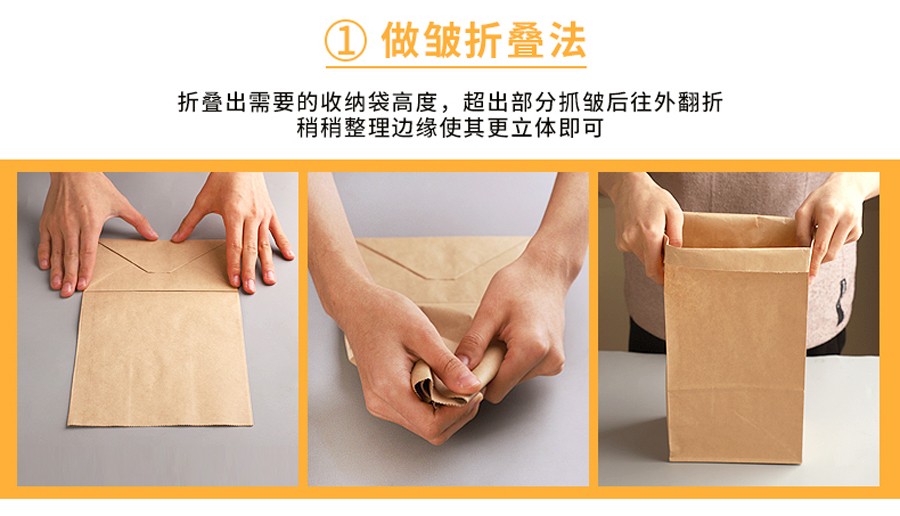 ① 做皱折叠法

折叠出需要的收纳袋高度，超出部分抓皱后往外翻折
稍稍整理边缘使其更立体即可