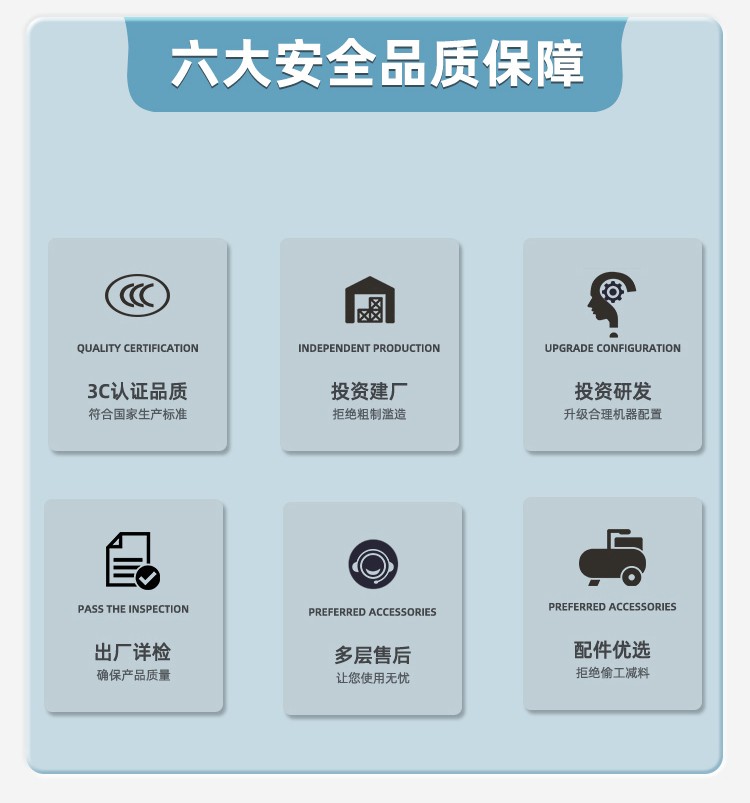 六大安全品质保障

QUALITY CERTIFICATION

3C认证品质
符合国家生产标准

INDEPENDENT PRODUCTION

投资建厂
拒绝粗制滥造

UPGRADE CONFIGURATION

投资研发
升级合理机器配置

PASS THE INSPECTION

出厂详检
确保产品质量

PREFERRED ACCESSORIES

多层售后
让您使用无忧

PREFERRED ACCESSORIES

配件优选
拒绝偷工减料