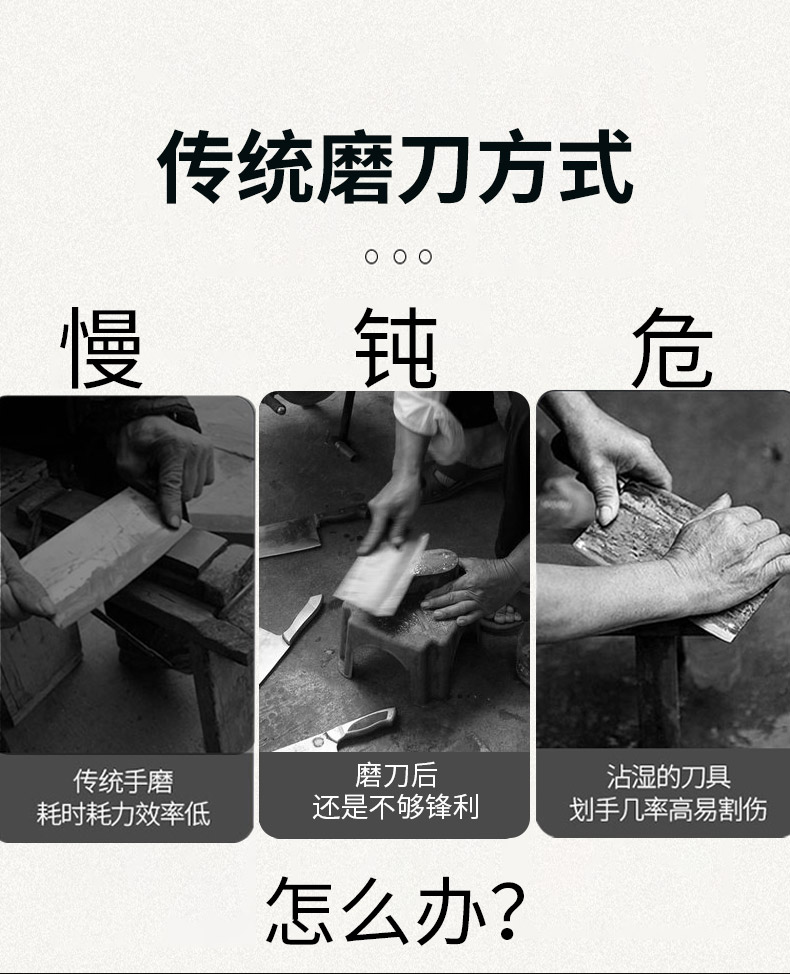 传统磨刀方式

慢

钝

危

传统手磨
耗时耗力效率低

磨刀后
还是不够锋利

沾湿的刀具
划手几率高易割伤

怎么办?