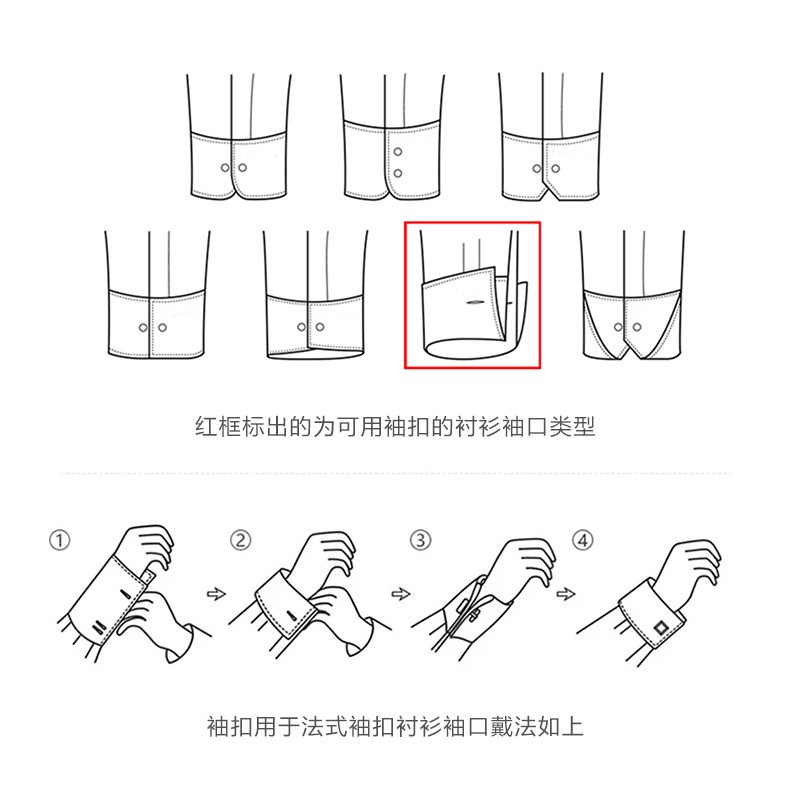 红框标出的为可用袖扣的衬衫袖口类型

①

②

③

④

袖扣用于法式袖扣衬衫袖口戴法如上