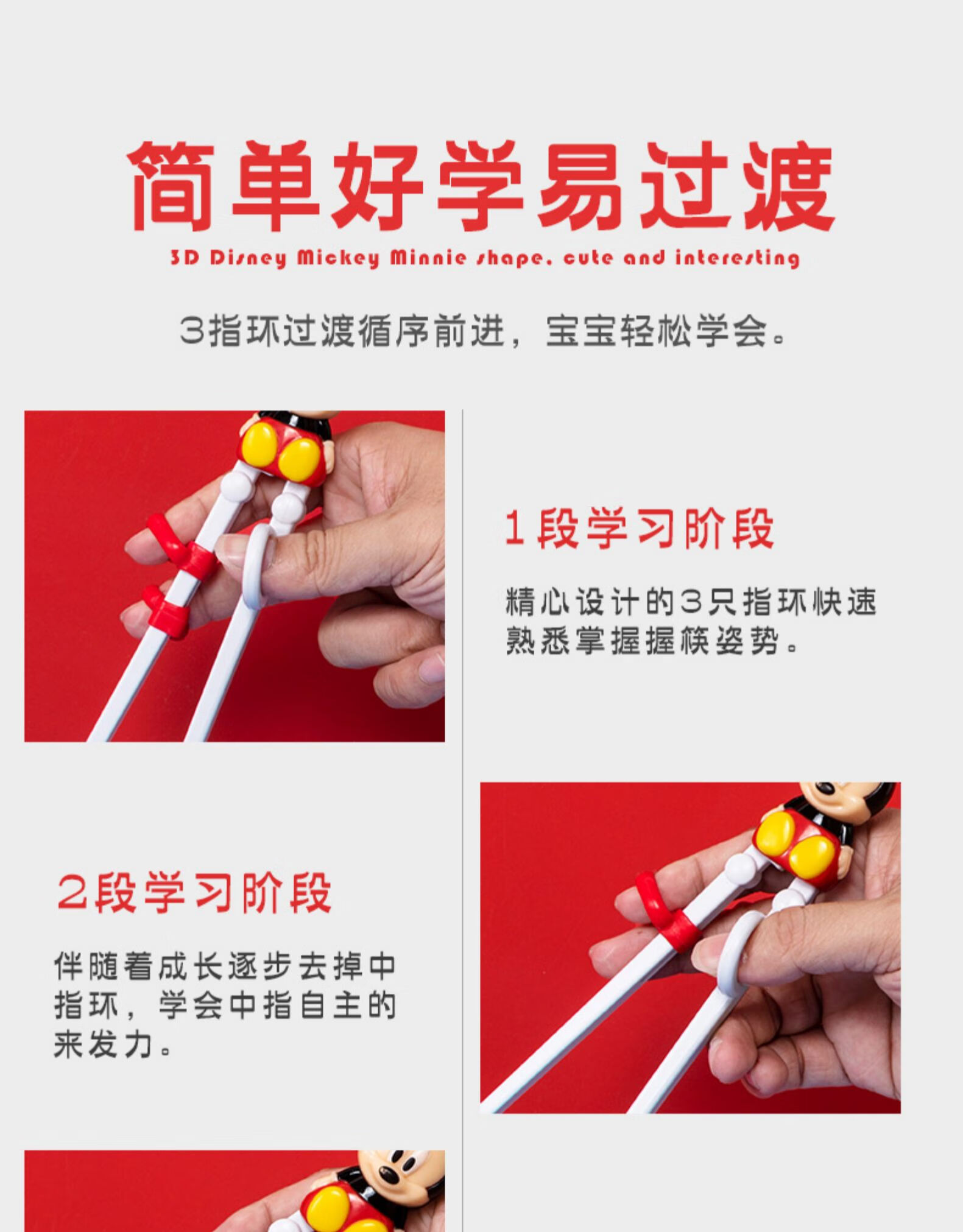 简单好学易过渡

3D Disney Mickey Minnie shape, cute and interesting

3指环过渡循序前进，宝宝轻松学会。

1段学习阶段

精心设计的3只指环快速熟悉掌握握筷姿势。

2段学习阶段

伴随着成长逐步去掉中指环，学会中指自主的来发力。