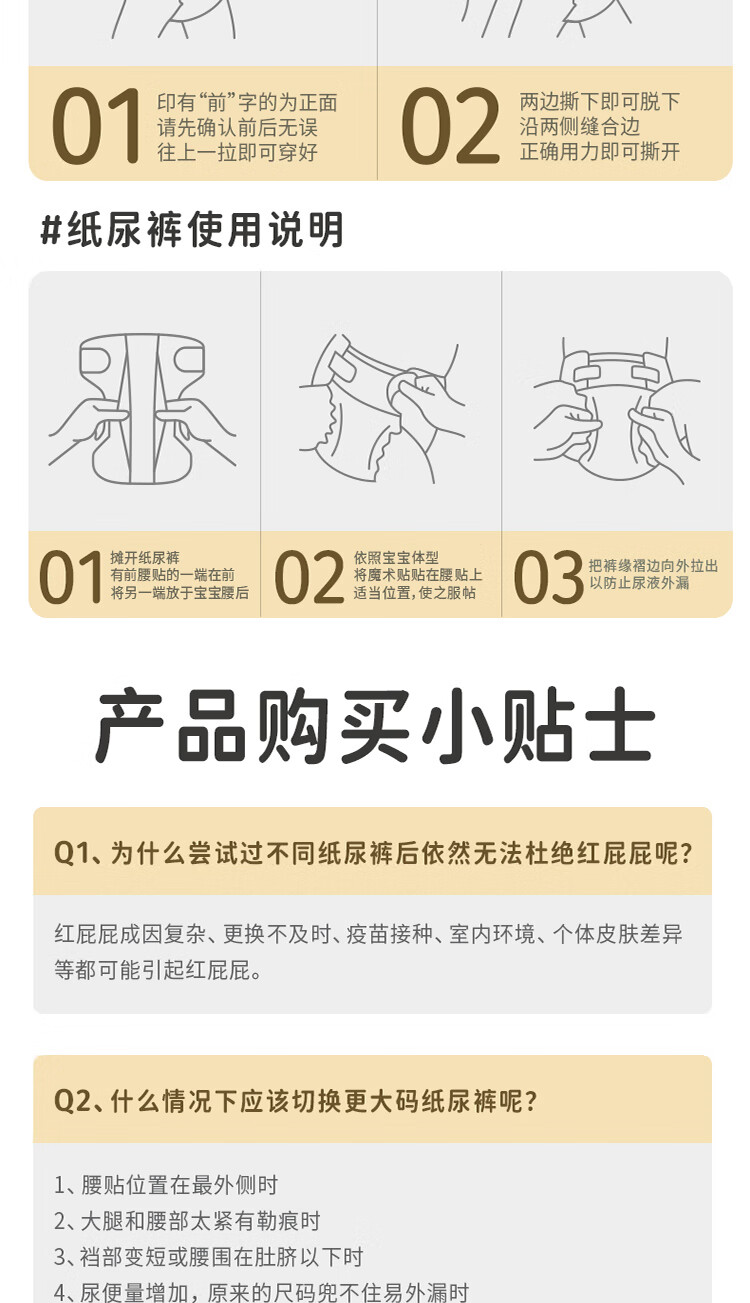 01 印有“前”字的为正面 请先确认前后无误 往上一拉即可穿好

02 两边撕下即可脱下 沿两侧缝合边 正确用力即可撕开

#纸尿裤使用说明

01 摊开纸尿裤 有前腰贴的一端在前 将另一端放于宝宝腰后

02 依照宝宝体型 将魔术贴贴在腰贴上 适当位置，使之服帖

03 把裤缘褶边向外拉出 以防止尿液外漏

产品购买小贴士

Q1、为什么尝试过不同纸尿裤后依然无法杜绝红屁屁呢？

红屁屁成因复杂、更换不及时、疫苗接种、室内环境、个体皮肤差异等都可能引起红屁屁。

Q2、什么情况下应该切换更大码纸尿裤呢？

1、腰贴位置在最外侧时
2、大腿和腰部太紧有勒痕时
3、裆部变短或腰围在肚脐以下时
4、尿便量增加，原来的尺码兜不住易外漏时