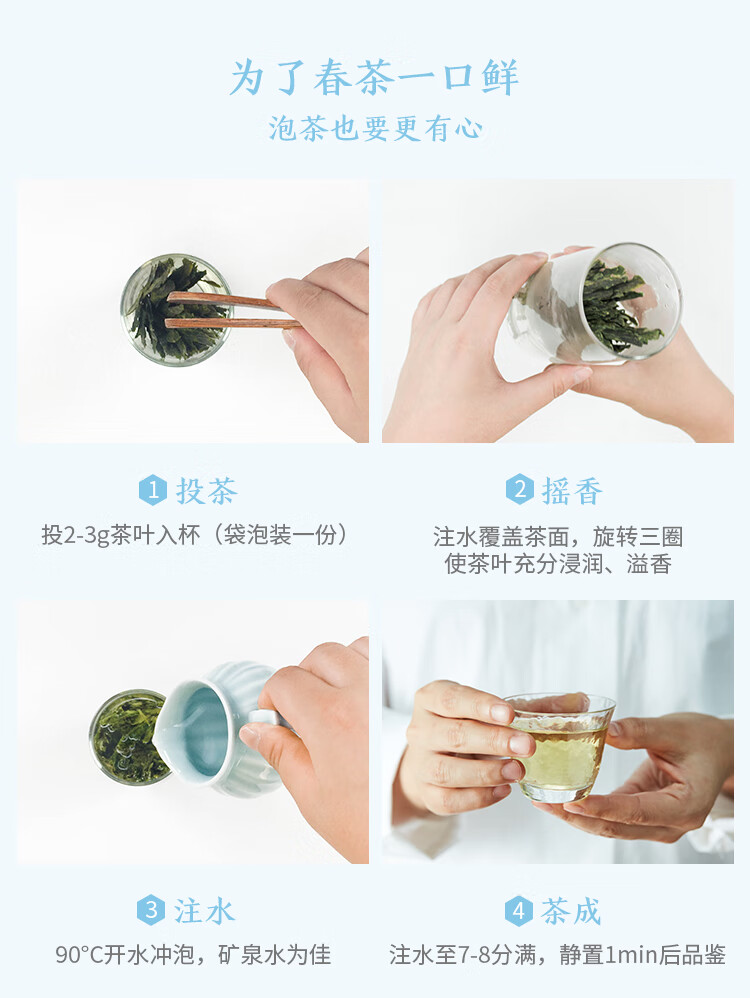 为了春茶一口鲜
泡茶也要更有心

1 投茶
投2-3g茶叶入杯（袋泡装一份）

2 摇香
注水覆盖茶面，旋转三圈
使茶叶充分浸润、溢香

3 注水
90°C开水冲泡，矿泉水为佳

4 茶成
注水至7-8分满，静置1min后品鉴