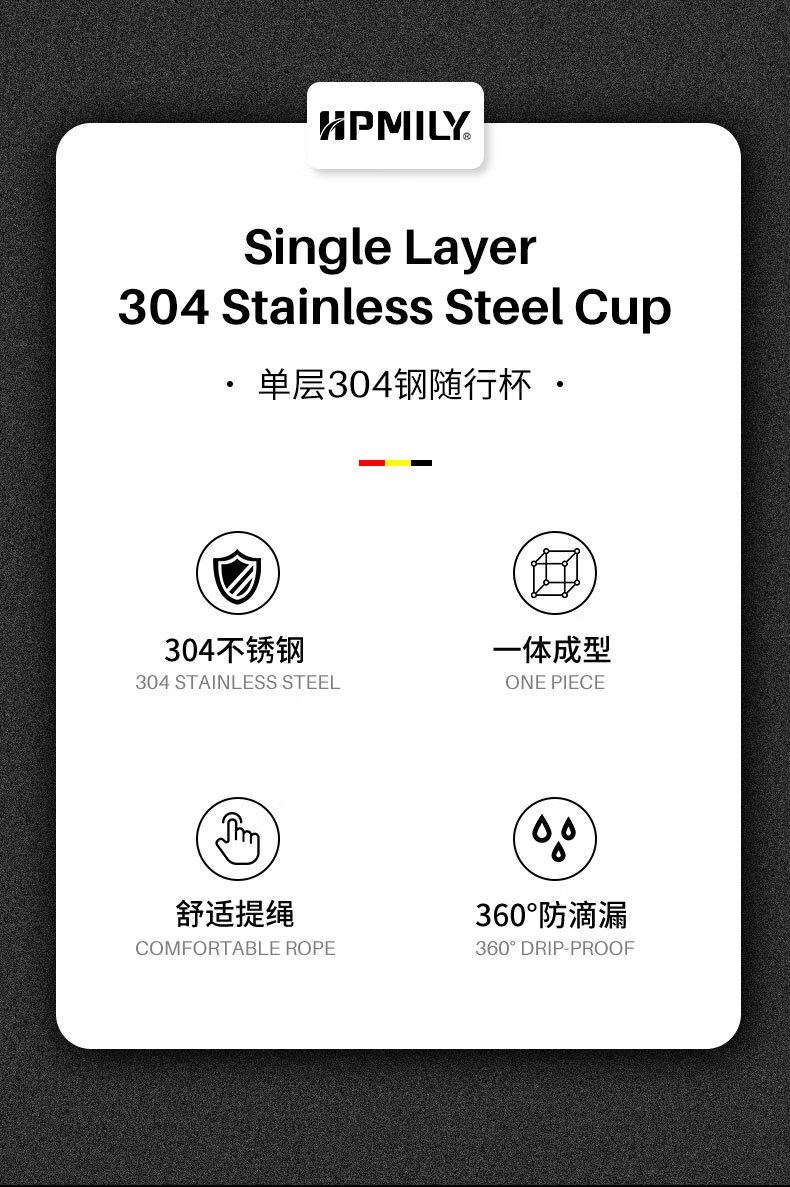 HPMILY®

Single Layer
304 Stainless Steel Cup

· 单层304钢随行杯 ·

304不锈钢
304 STAINLESS STEEL

一体成型
ONE PIECE

舒适提绳
COMFORTABLE ROPE

360°防滴漏
360° DRIP-PROOF