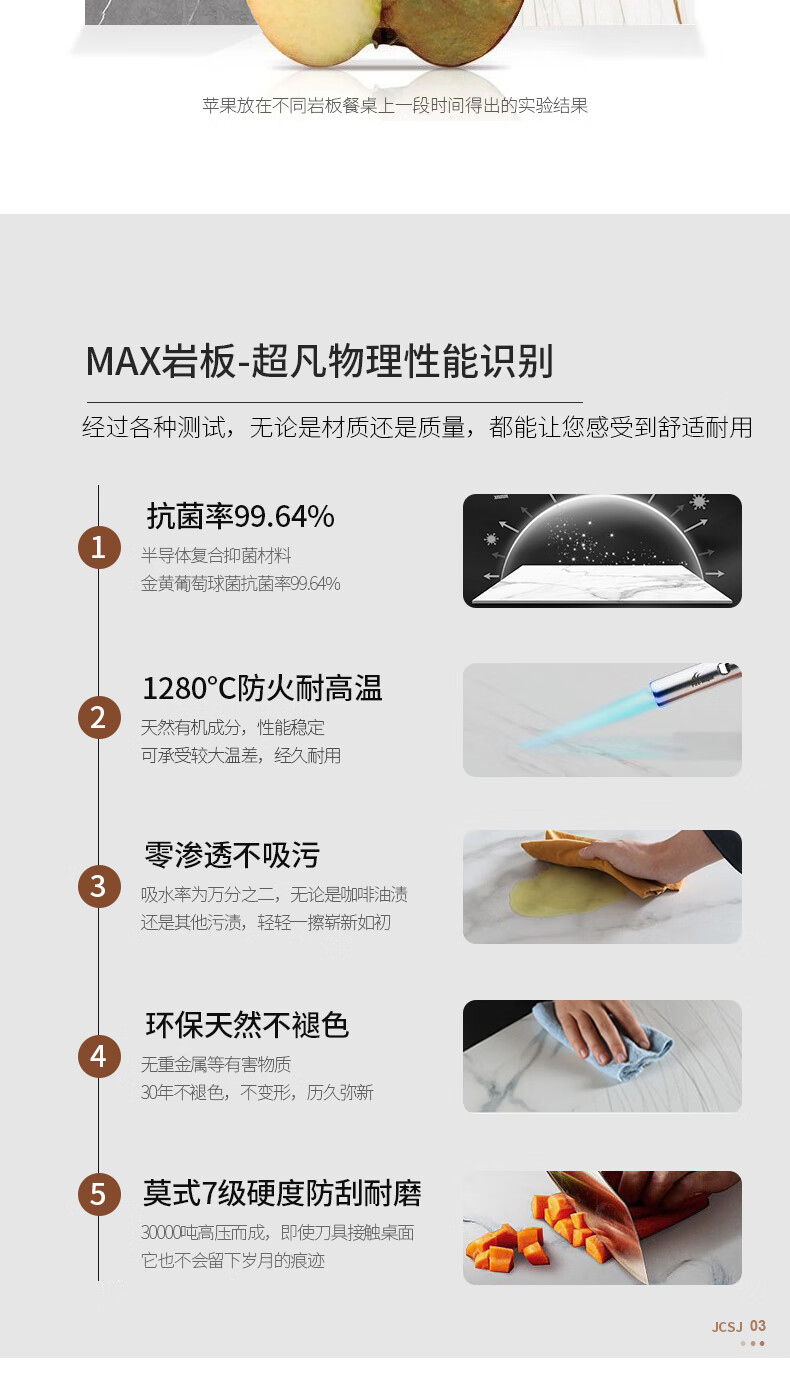 苹果放在不同岩板餐桌上一段时间得出的实验结果

MAX岩板-超凡物理性能识别

经过各种测试，无论是材质还是质量，都能让您感受到舒适耐用

1
抗菌率99.64%
半导体复合抑菌材料
金黄葡萄球菌抗菌率99.64%

2
1280°C防火耐高温
天然有机成分，性能稳定
可承受较大温差，经久耐用

3
零渗透不吸污
吸水率为万分之二，无论是咖啡油渍
还是其他污渍，轻轻一擦崭新如初

4
环保天然不褪色
无重金属等有害物质
30年不褪色，不变形，历久弥新

5
莫式7级硬度防刮耐磨
30000吨高压而成，即使刀具接触桌面
它也不会留下岁月的痕迹

JCSJ 03