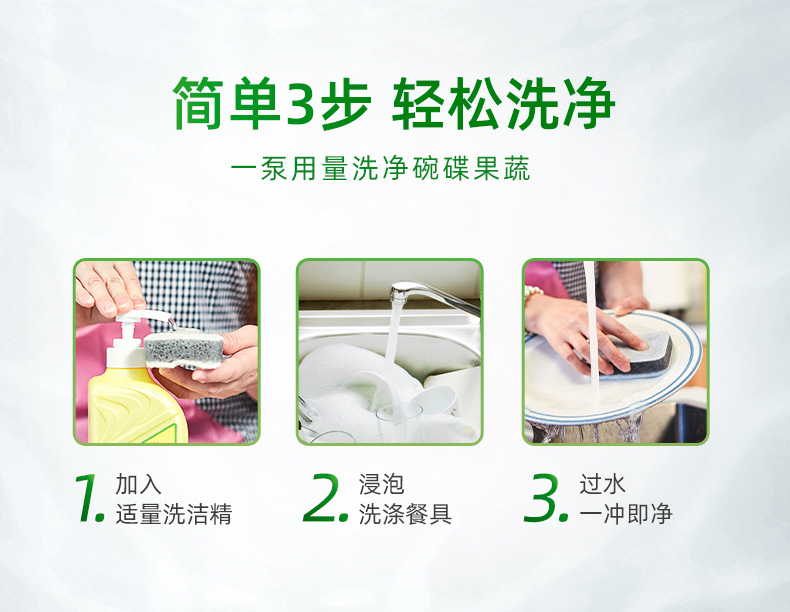 简单3步 轻松洗净

一泵用量洗净碗碟果蔬

1. 加入
适量洗洁精

2. 浸泡
洗涤餐具

3. 过水
一冲即净