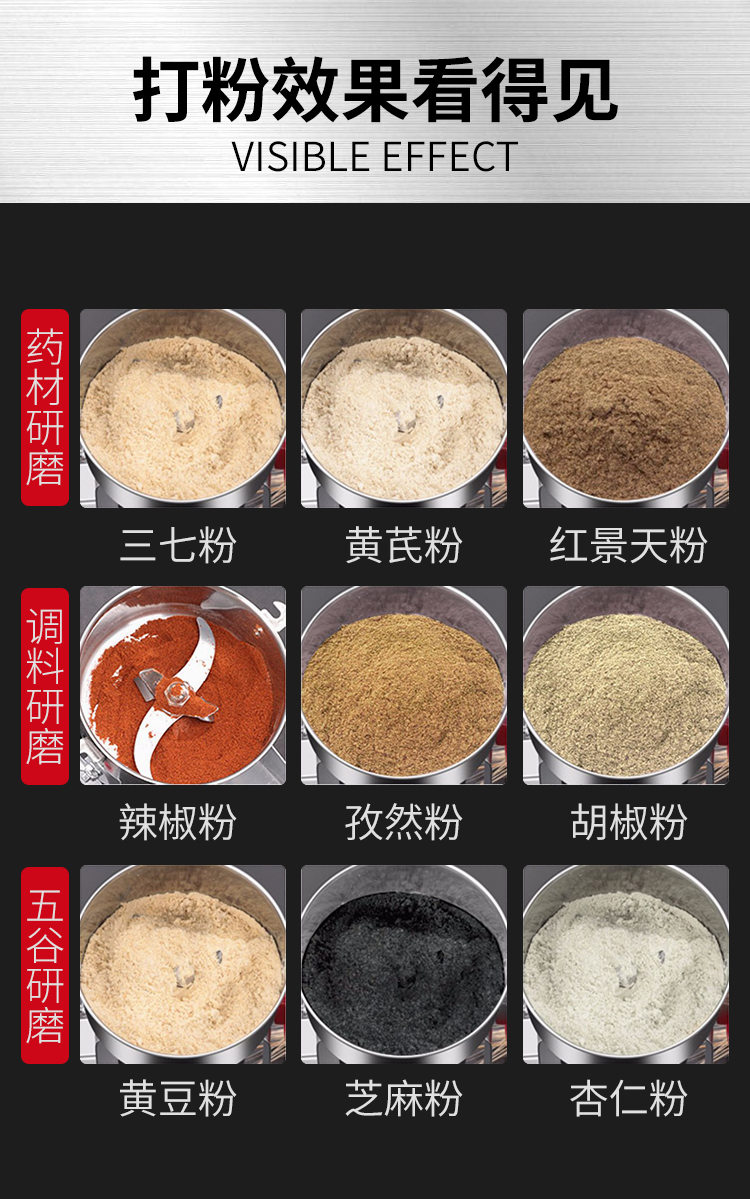 打粉效果看得见
VISIBLE EFFECT

药材研磨

三七粉

黄芪粉

红景天粉

调料研磨

辣椒粉

孜然粉

胡椒粉

五谷研磨

黄豆粉

芝麻粉

杏仁粉