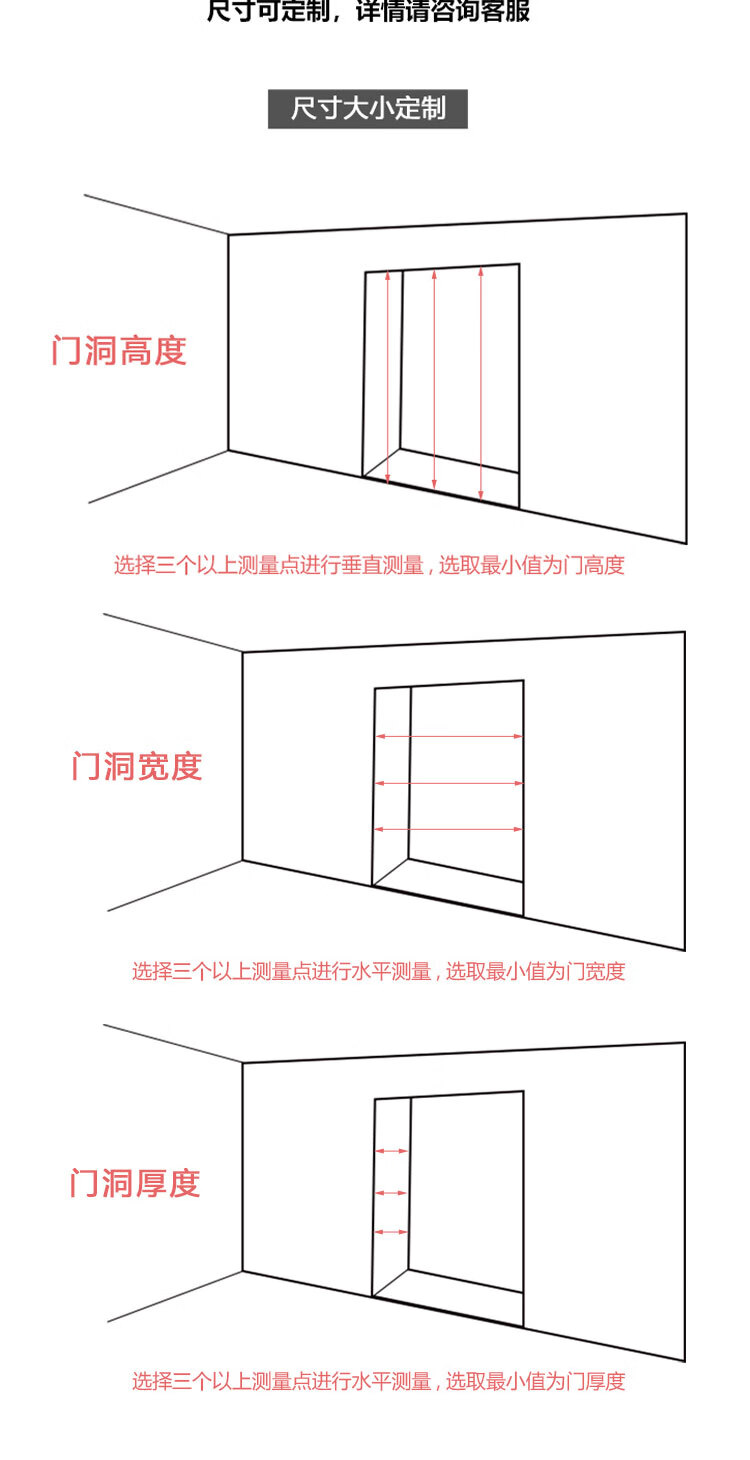 尺寸可定制，详情请咨询客服

尺寸大小定制

门洞高度

选择三个以上测量点进行垂直测量，选取最小值为门高度

门洞宽度

选择三个以上测量点进行水平测量，选取最小值为门宽度

门洞厚度

选择三个以上测量点进行水平测量，选取最小值为门厚度