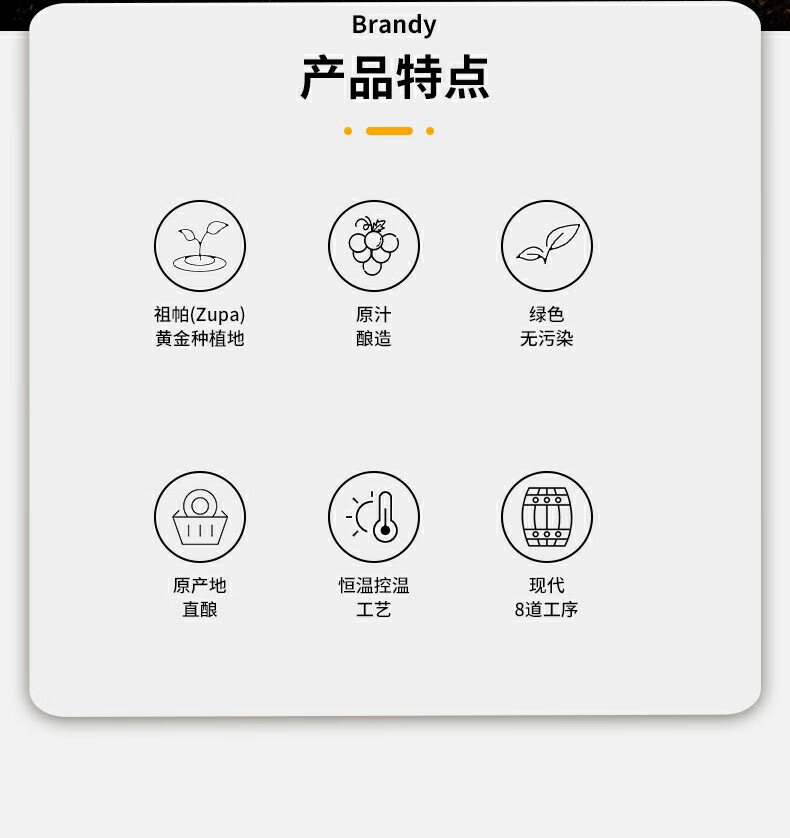 Brandy

产品特点

祖帕(Zupa)
黄金种植地

原汁
酿造

绿色
无污染

原产地
直酿

恒温控温
工艺

现代
8道工序