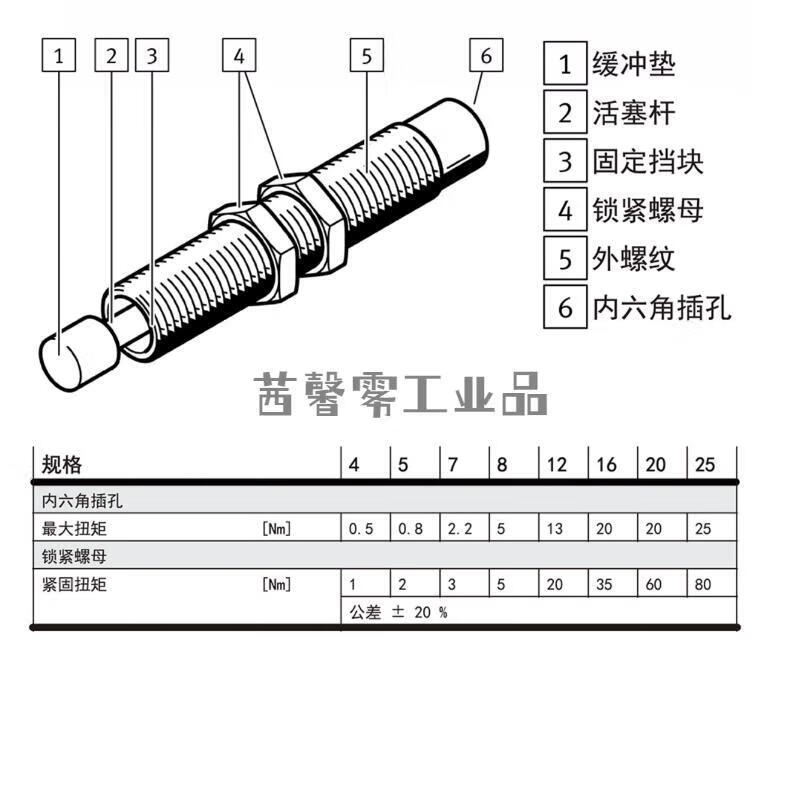 1 2 3 4 5 6

1 缓冲垫
2 活塞杆
3 固定挡块
4 锁紧螺母
5 外螺纹
6 内六角插孔

茜馨零工业品

| 规格 | | 4 | 5 | 7 | 8 | 12 | 16 | 20 | 25 |
|---|---|---|---|---|---|---|---|---|---|
| 内六角插孔 | | | | | | | | | |
| 最大扭矩 | [Nm] | 0.5 | 0.8 | 2.2 | 5 | 13 | 20 | 20 | 25 |
| 锁紧螺母 | | | | | | | | | |
| 紧固扭矩 | [Nm] | 1 | 2 | 3 | 5 | 20 | 35 | 60 | 80 |
| | | 公差 ± 20 % | | | | | | | |