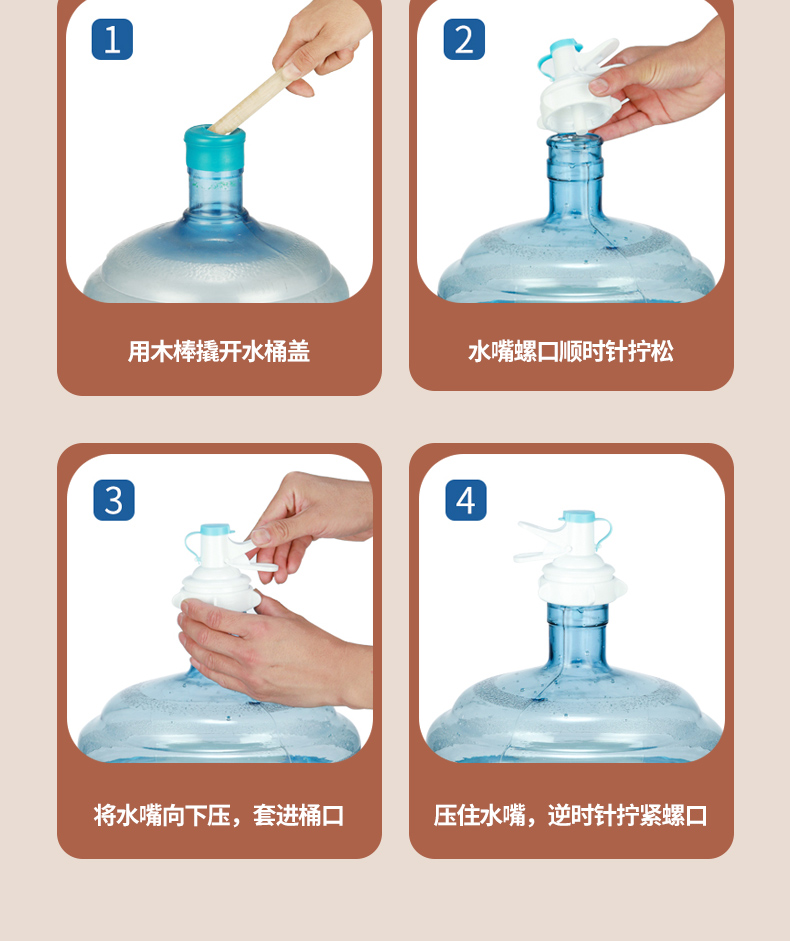 1

用木棒撬开水桶盖

2

水嘴螺口顺时针拧松

3

将水嘴向下压，套进桶口

4

压住水嘴，逆时针拧紧螺口