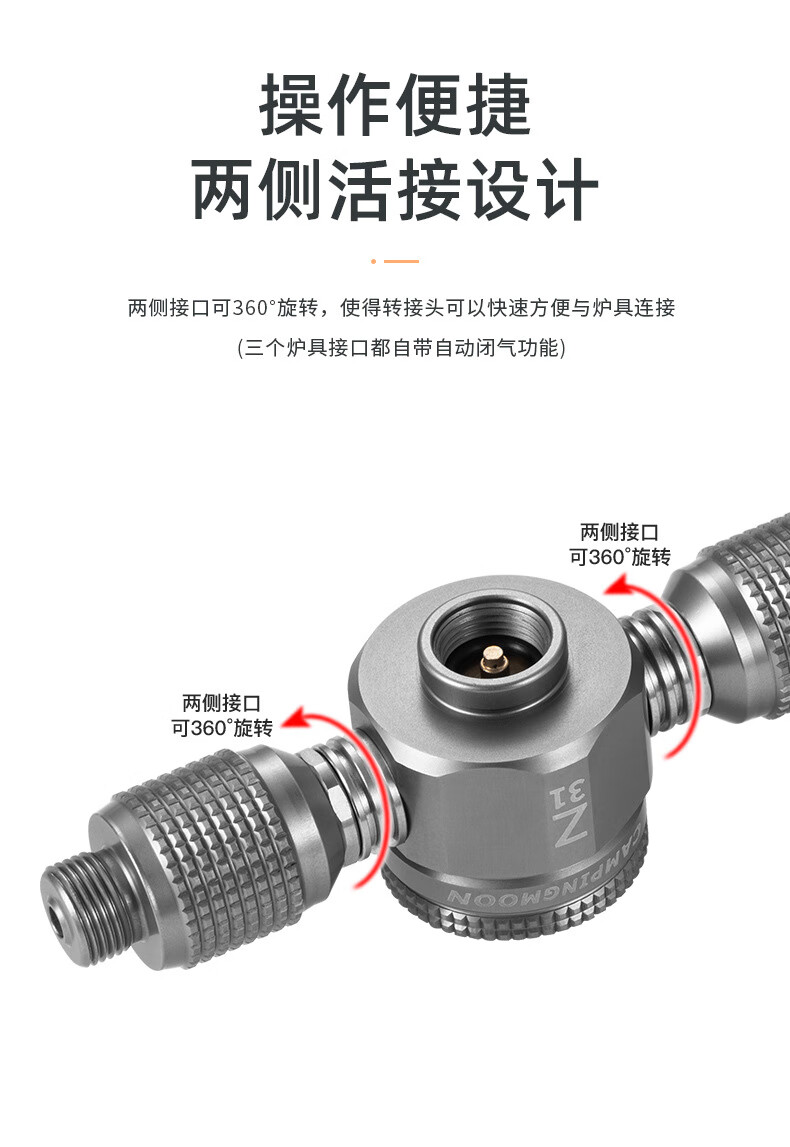 操作便捷
两侧活接设计

两侧接口可360°旋转，使得转接头可以快速方便与炉具连接

(三个炉具接口都自带自动闭气功能)

两侧接口
可360°旋转

两侧接口
可360°旋转

Z31

CAMPINGMOON