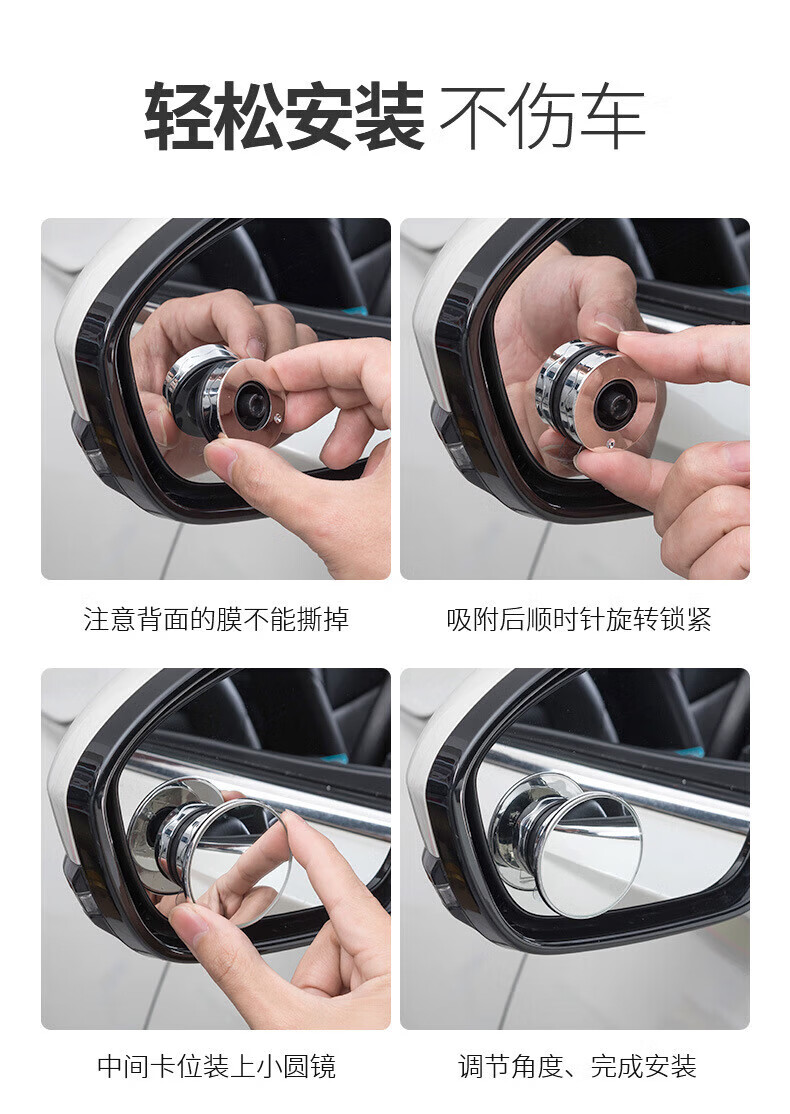 轻松安装 不伤车

注意背面的膜不能撕掉

吸附后顺时针旋转锁紧

中间卡位装上小圆镜

调节角度、完成安装