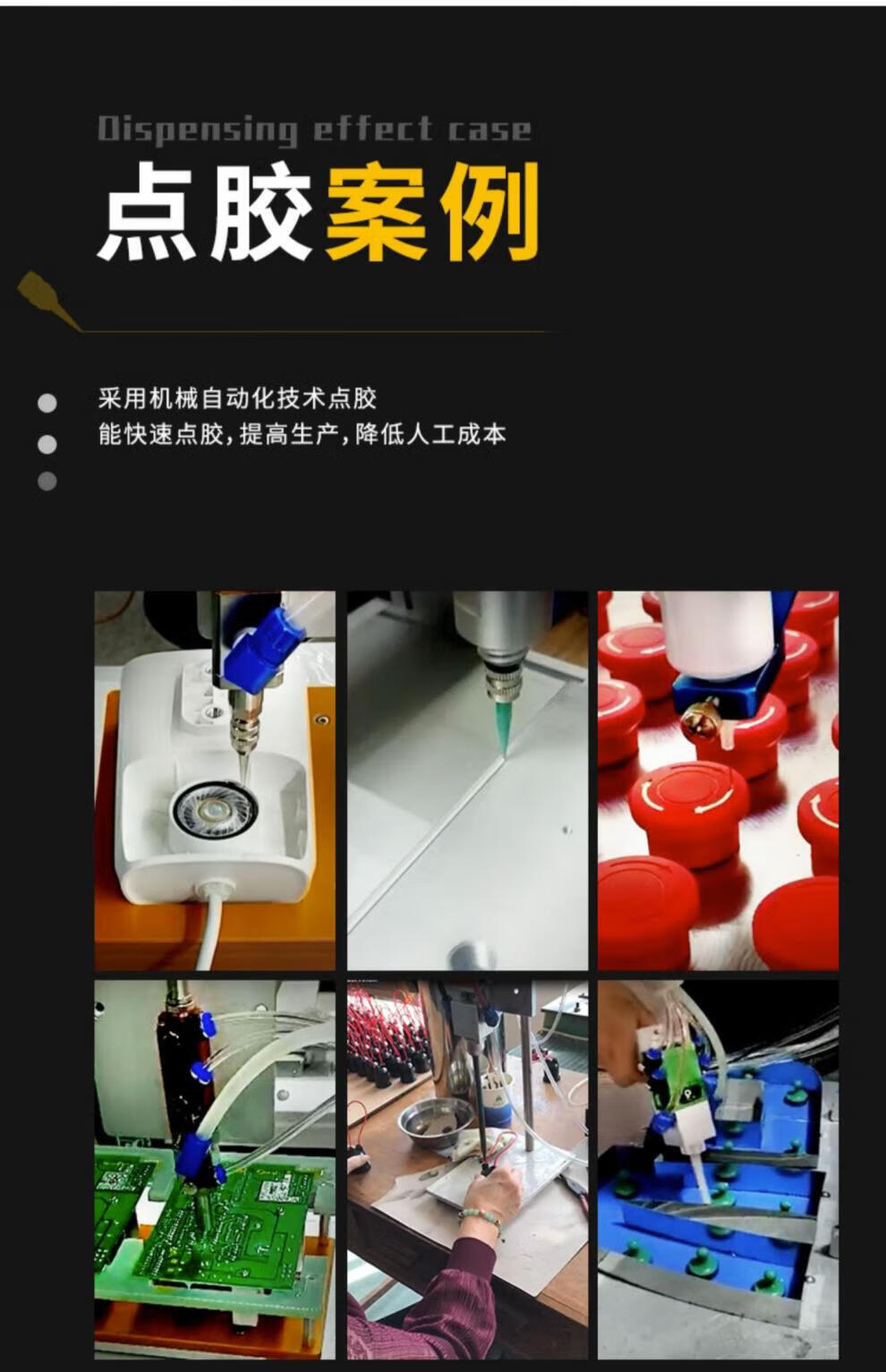 Dispensing effect case

点胶案例

采用机械自动化技术点胶
能快速点胶，提高生产，降低人工成本